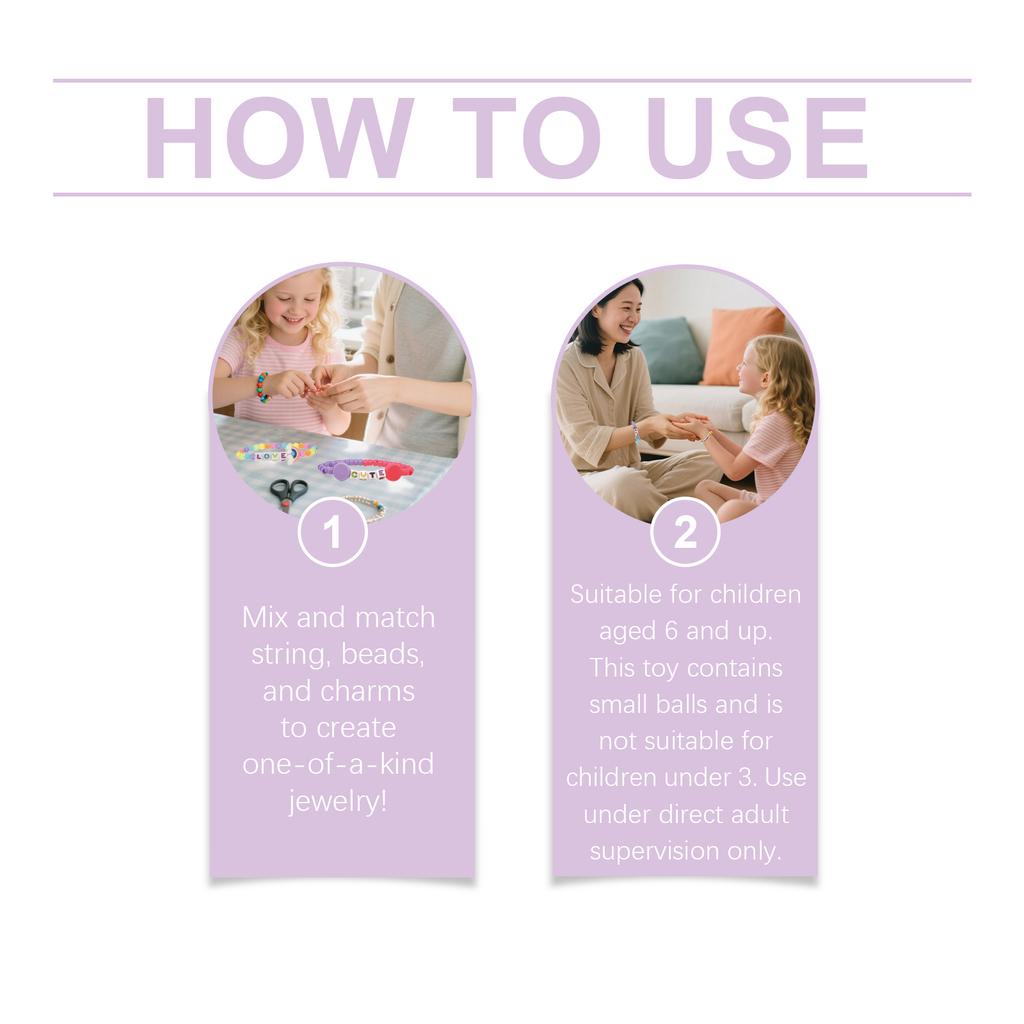 HOW TO USE

LOVE

CUTE

1

Mix and match string, beads, and charms to create one-of-a-kind jewelry!

2

Suitable for children aged 6 and up. This toy contains small balls and is not suitable for children under 3. Use under direct adult supervision only.