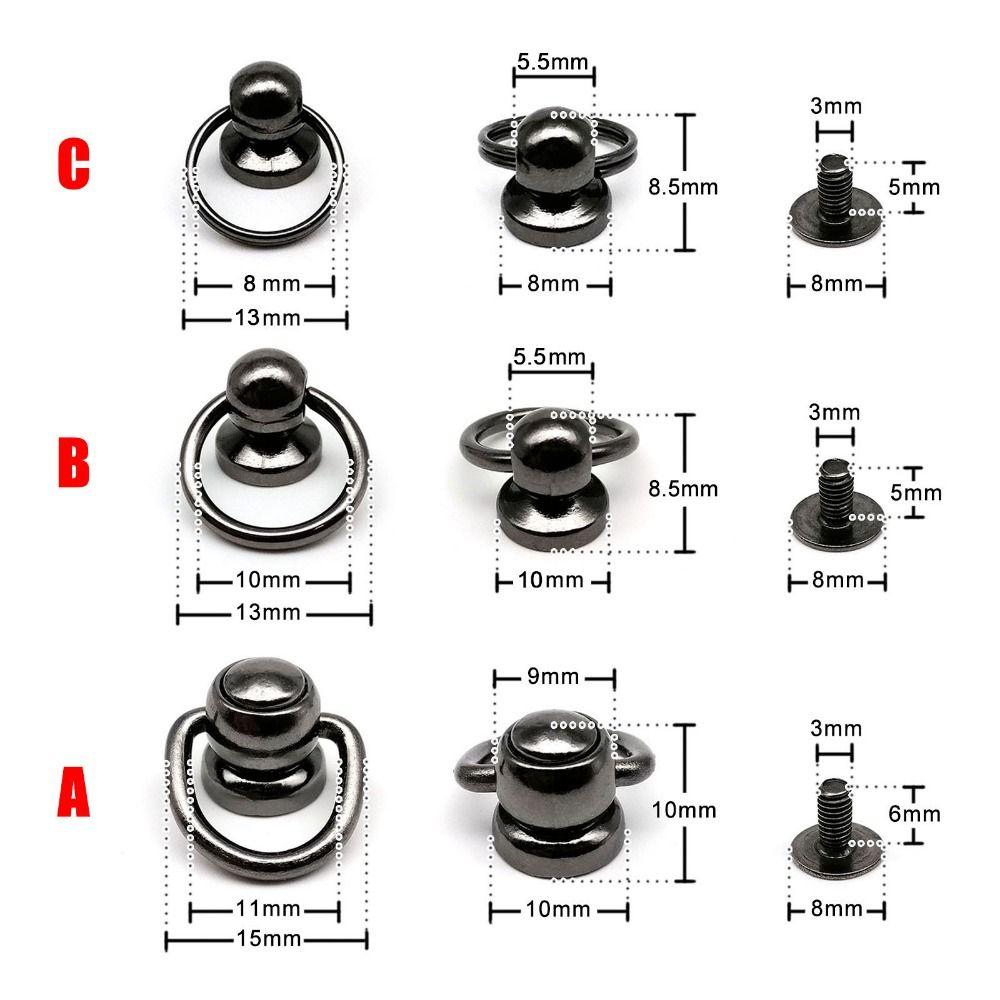 C

8 mm
13mm

5.5mm
8.5mm
8mm

3mm
5mm
8mm

B

10mm
13mm

5.5mm
8.5mm
10mm

3mm
5mm
8mm

A

11mm
15mm

9mm
10mm
10mm

3mm
6mm
8mm