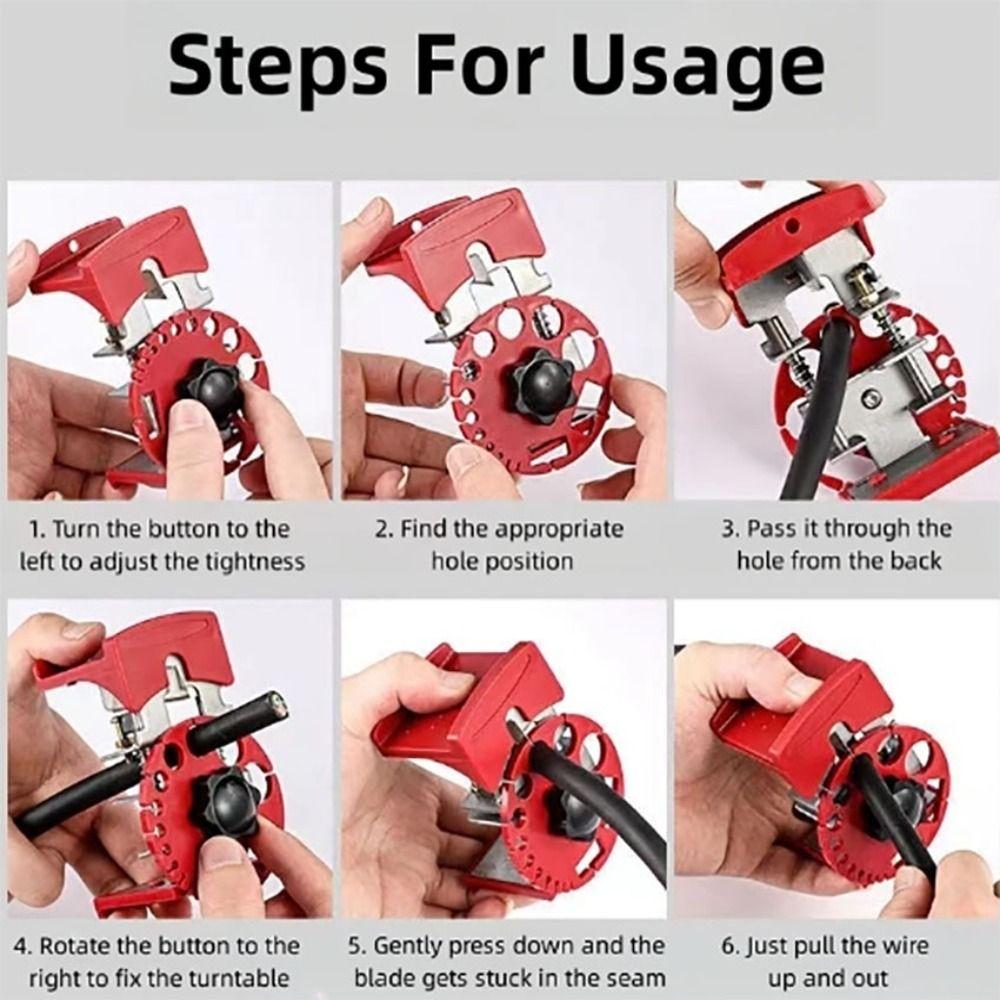 Steps For Usage

1. Turn the button to the left to adjust the tightness

2. Find the appropriate hole position

3. Pass it through the hole from the back

4. Rotate the button to the right to fix the turntable

5. Gently press down and the blade gets stuck in the seam

6. Just pull the wire up and out