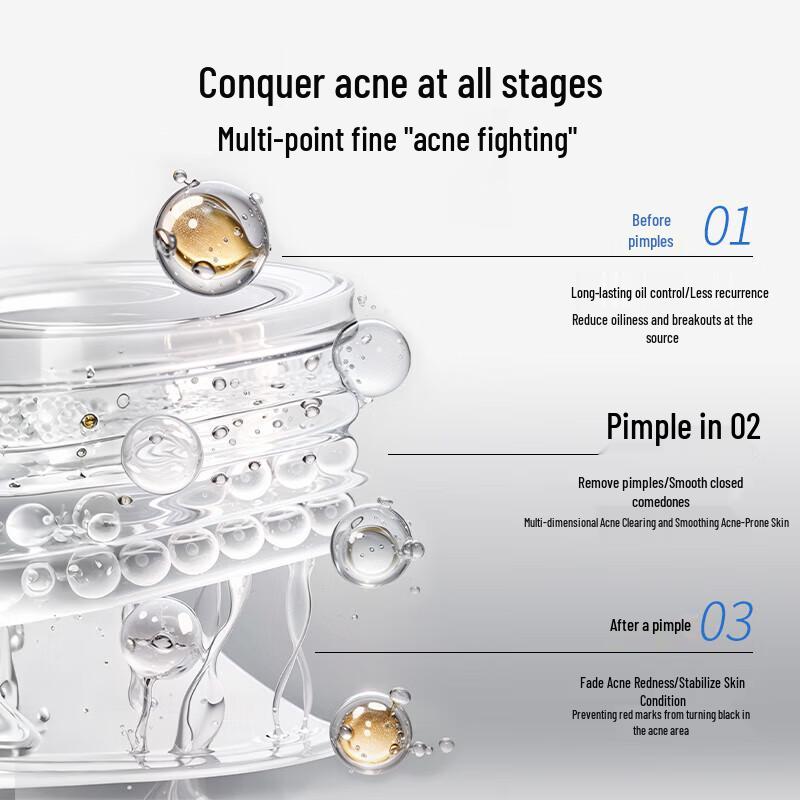 Conquer acne at all stages

Multi-point fine "acne fighting"

Before pimples 01

Long-lasting oil control/Less recurrence

Reduce oiliness and breakouts at the source

Pimple in 02

Remove pimples/Smooth closed comedones

Multi-dimensional Acne Clearing and Smoothing Acne-Prone Skin

After a pimple 03

Fade Acne Redness/Stabilize Skin Condition

Preventing red marks from turning black in the acne area