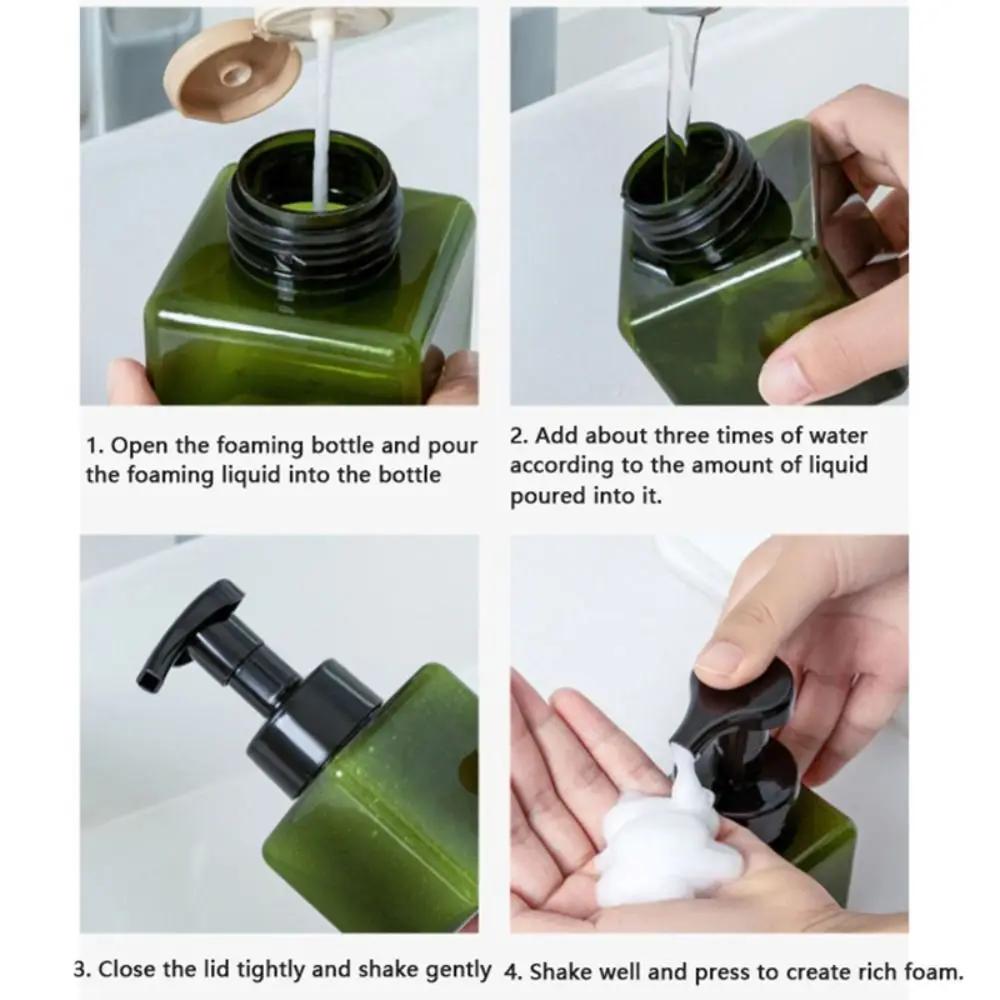 1. Open the foaming bottle and pour the foaming liquid into the bottle

2. Add about three times of water according to the amount of liquid poured into it.

3. Close the lid tightly and shake gently

4. Shake well and press to create rich foam.