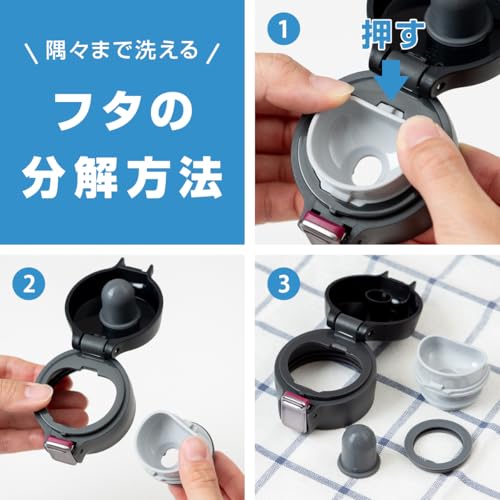 \ 隅々まで洗える /

フタの
分解方法

1

押す

2

3