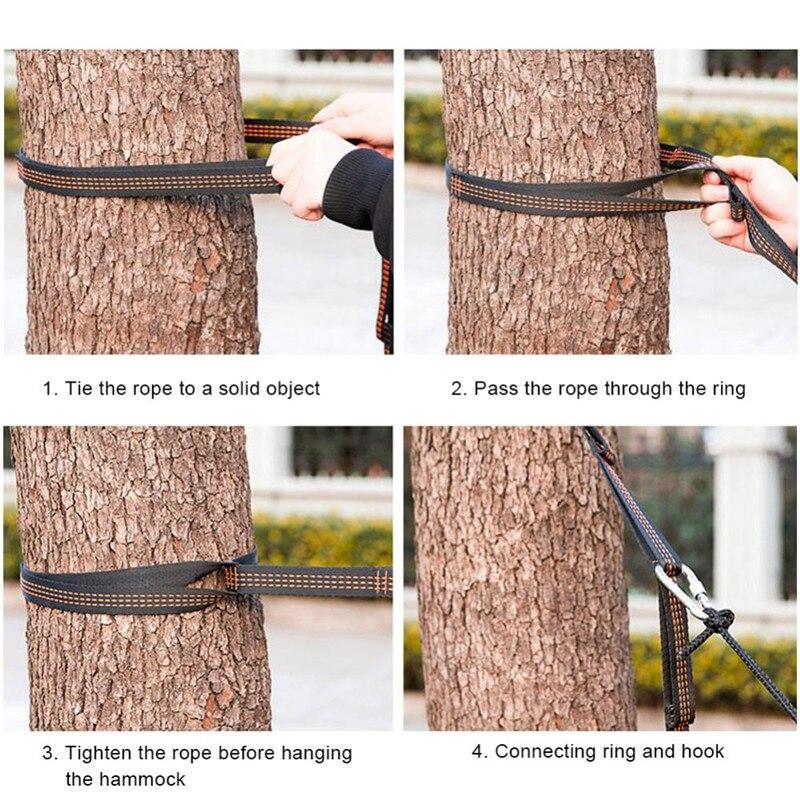 1. Tie the rope to a solid object

2. Pass the rope through the ring

3. Tighten the rope before hanging the hammock

4. Connecting ring and hook