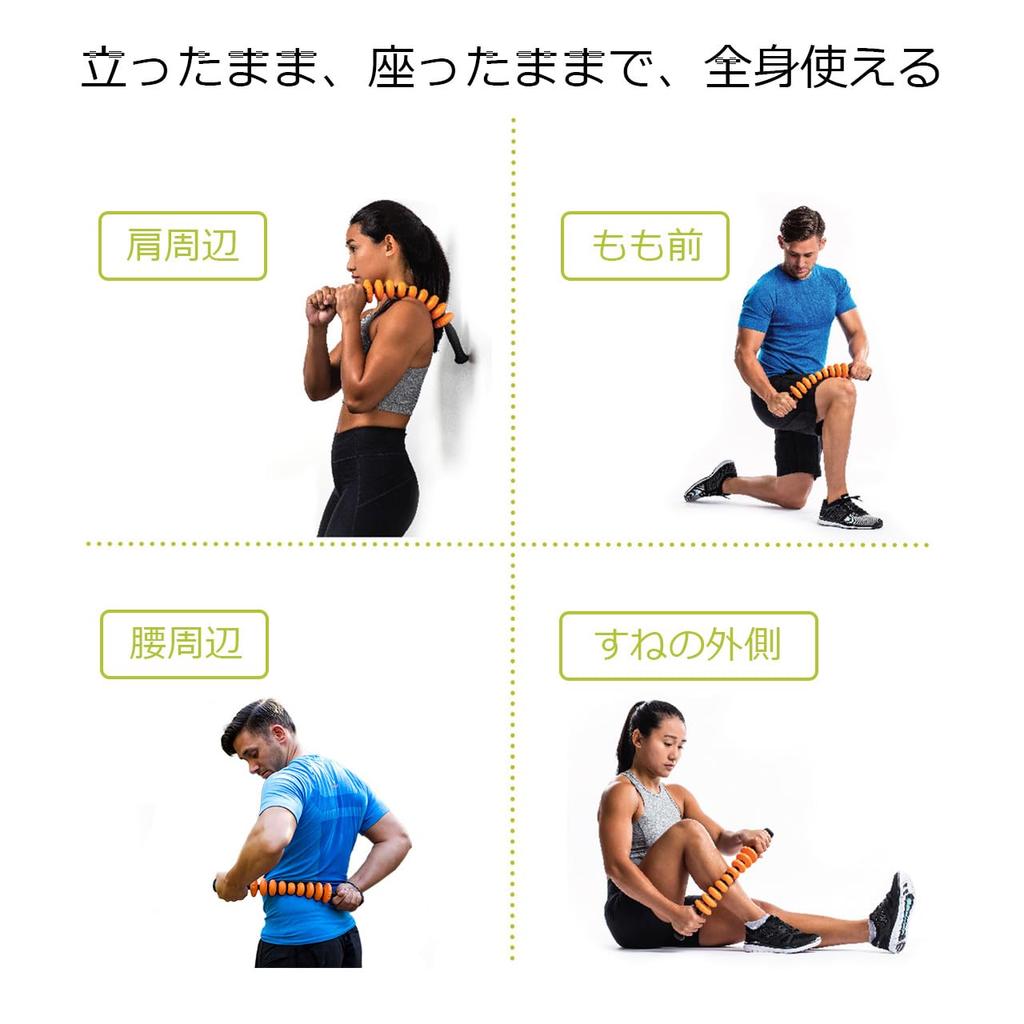 立ったまま、座ったままで、全身使える

肩周辺

もも前

腰周辺

すねの外側