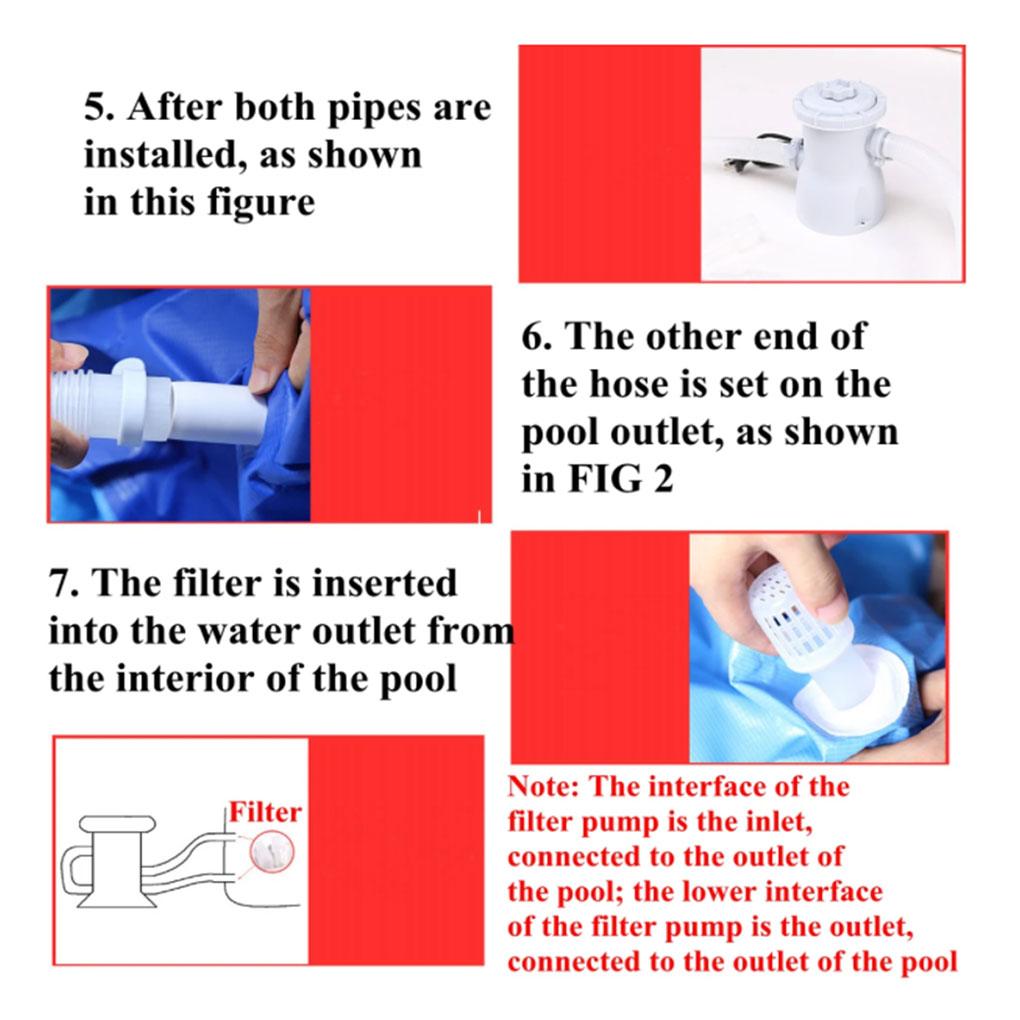 5. After both pipes are installed, as shown in this figure

6. The other end of the hose is set on the pool outlet, as shown in FIG 2

7. The filter is inserted into the water outlet from the interior of the pool

Filter

Note: The interface of the filter pump is the inlet, connected to the outlet of the pool; the lower interface of the filter pump is the outlet, connected to the outlet of the pool