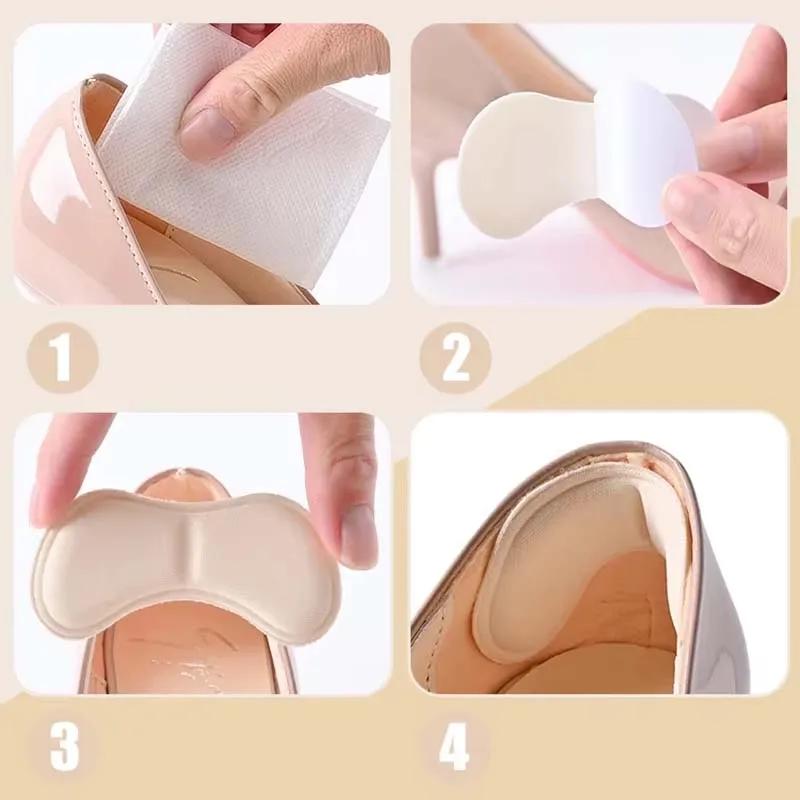 1

2

3

4