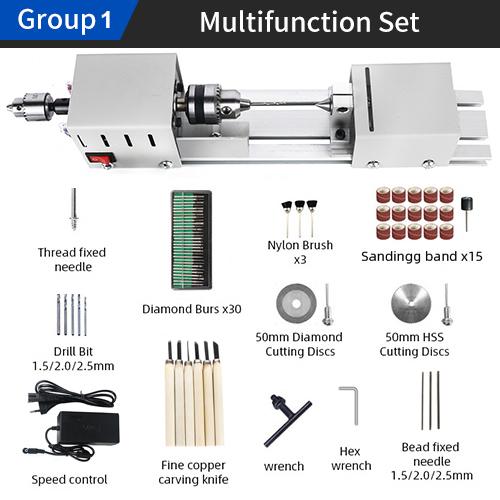 Group 1

Multifunction Set

Thread fixed needle

Diamond Burs x30

Nylon Brush x3

Sandingg band x15

Drill Bit 1.5/2.0/2.5mm

50mm Diamond Cutting Discs

50mm HSS Cutting Discs

Speed control

Fine copper carving knife

wrench

Hex wrench

Bead fixed needle 1.5/2.0/2.5mm