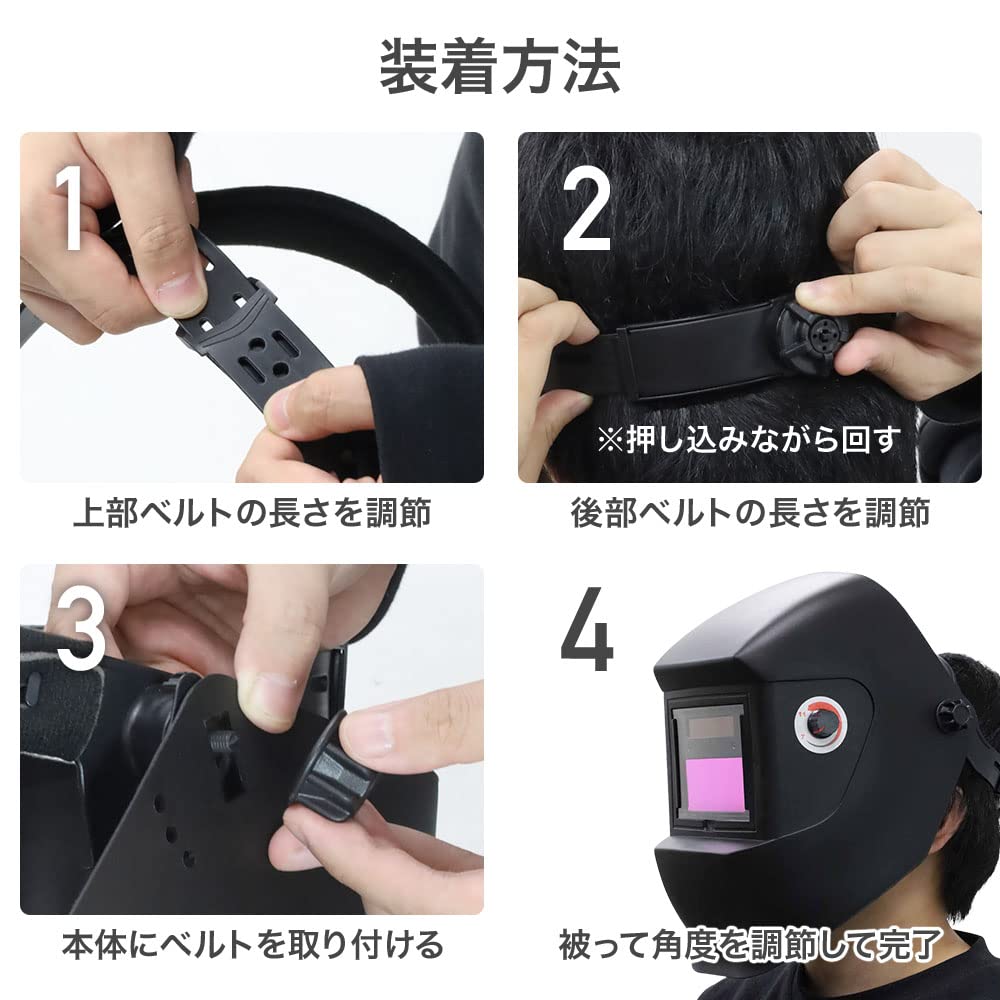 装着方法

1

上部ベルトの長さを調節

2

※押し込みながら回す

後部ベルトの長さを調節

3

本体にベルトを取り付ける

4

被って角度を調節して完了