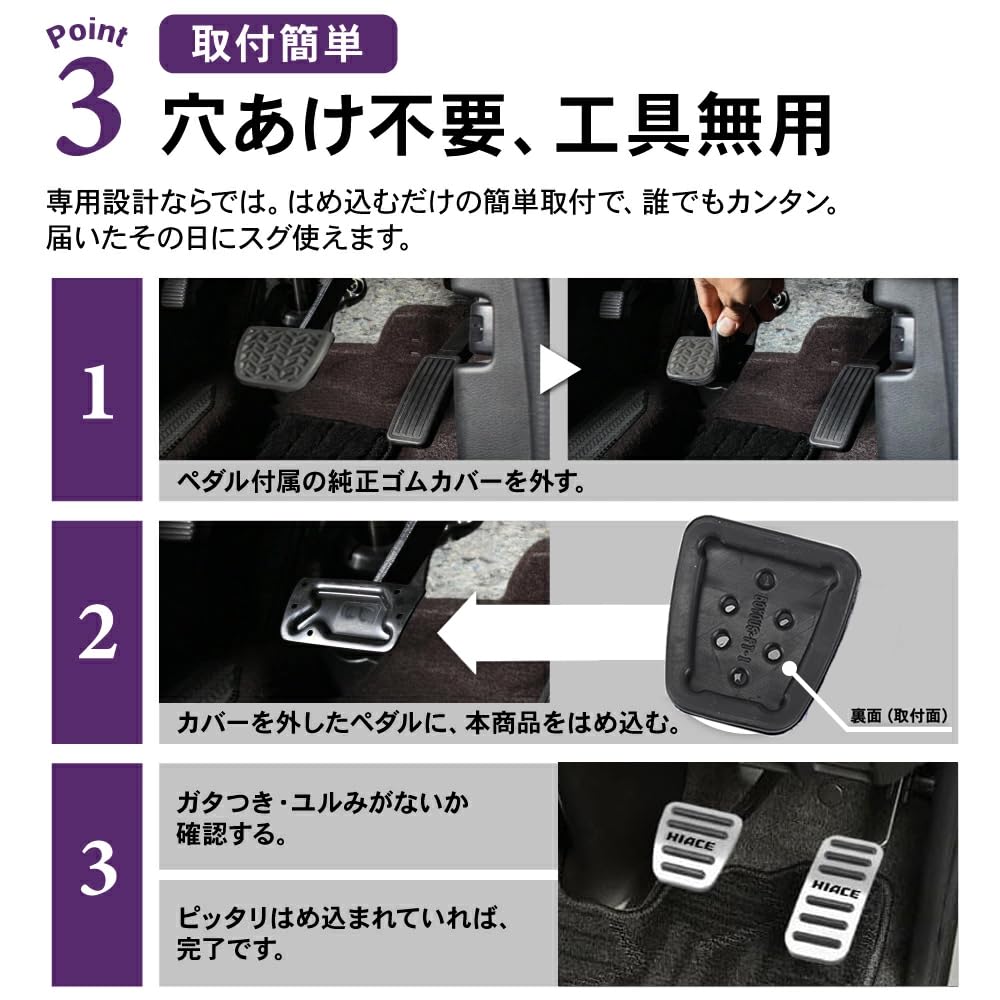 Point 3

取付簡単

穴あけ不要、工具無用

専用設計ならでは。はめ込むだけの簡単取付で、誰でもカンタン。届いたその日にスグ使えます。

1

ペダル付属の純正ゴムカバーを外す。

2

カバーを外したペダルに、本商品をはめ込む。

裏面（取付面）

3

ガタつき・ユルみがないか確認する。

ピッタリはめ込まれていれば、完了です。

HIACE

HIACE