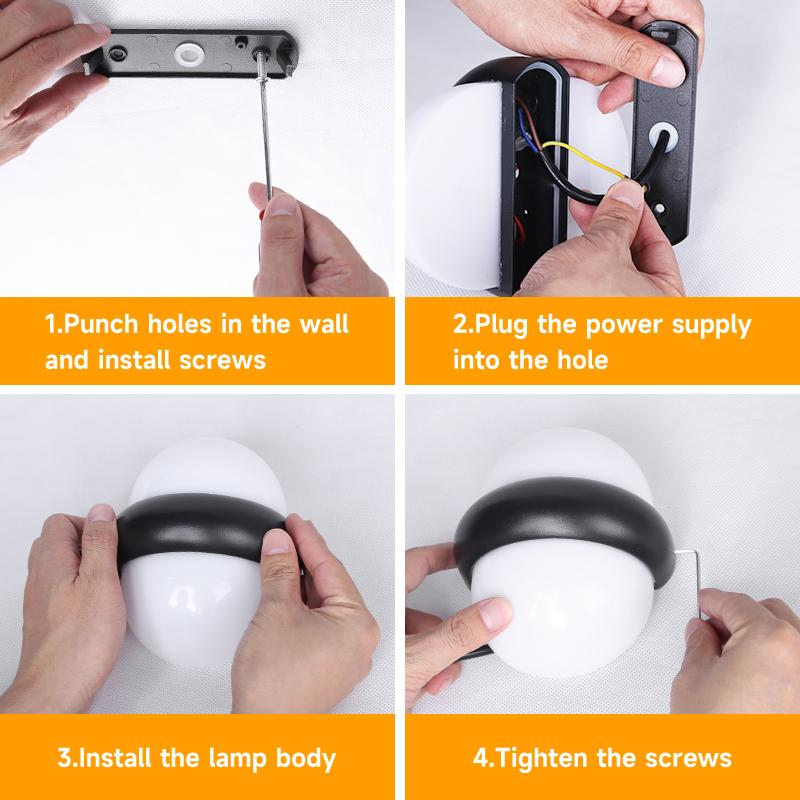 1.Punch holes in the wall and install screws

2.Plug the power supply into the hole

3.Install the lamp body

4.Tighten the screws