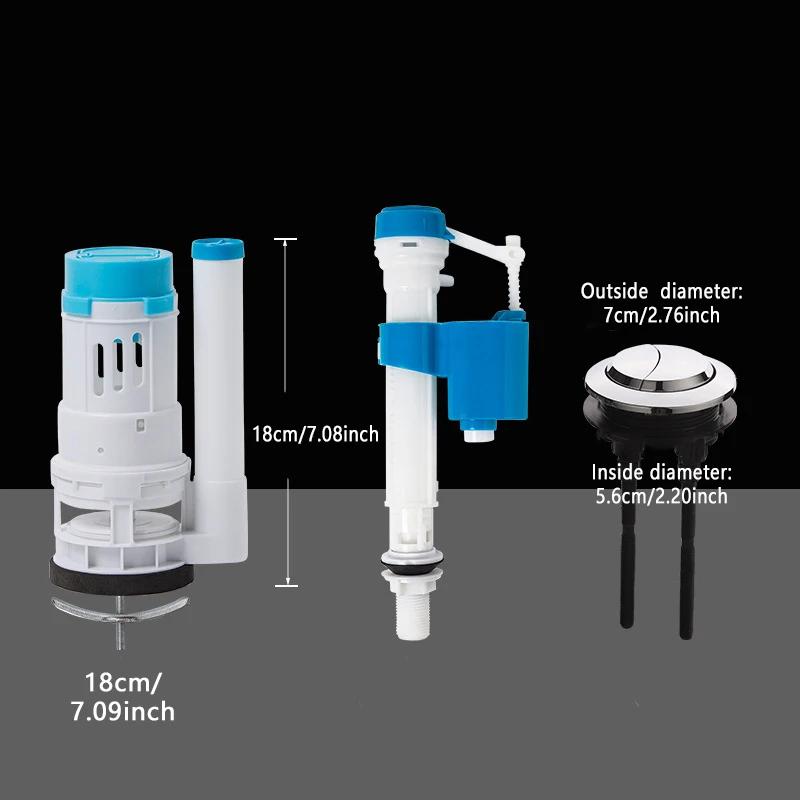 18cm/7.08inch

Outside diameter:
7cm/2.76inch

Inside diameter:
5.6cm/2.20inch

18cm/
7.09inch