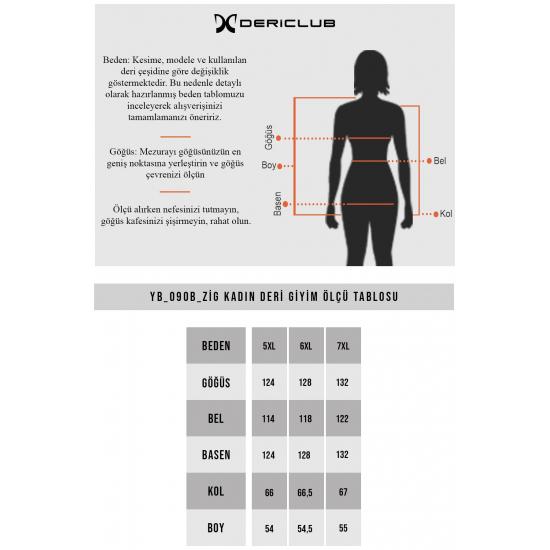 DERICLUB

Beden: Kesime, modele ve kullanılan deri çeşidine göre değişiklik göstermektedir. Bu nedenle detaylı olarak hazırlanmış beden tablomuzu inceleyerek alışverişinizi tamamlamanızı öneririz.

Göğüs: Mezurayı göğüsünüzün en geniş noktasına yerleştirin ve göğüs çevrenizi ölçün

Ölçü alırken nefesinizi tutmayın, göğüs kafesinizi şişirmeyin, rahat olun.

Göğüs
Boy
Basen
Bel
Kol

YB_090B_ZİG KADIN DERİ GİYİM ÖLÇÜ TABLOSU

| BEDEN | 5XL | 6XL | 7XL |
|---|---|---|---|
| GÖĞÜS | 124 | 128 | 132 |
| BEL | 114 | 118 | 122 |
| BASEN | 124 | 128 | 132 |
| KOL | 66 | 66,5 | 67 |
| BOY | 54 | 54,5 | 55 |