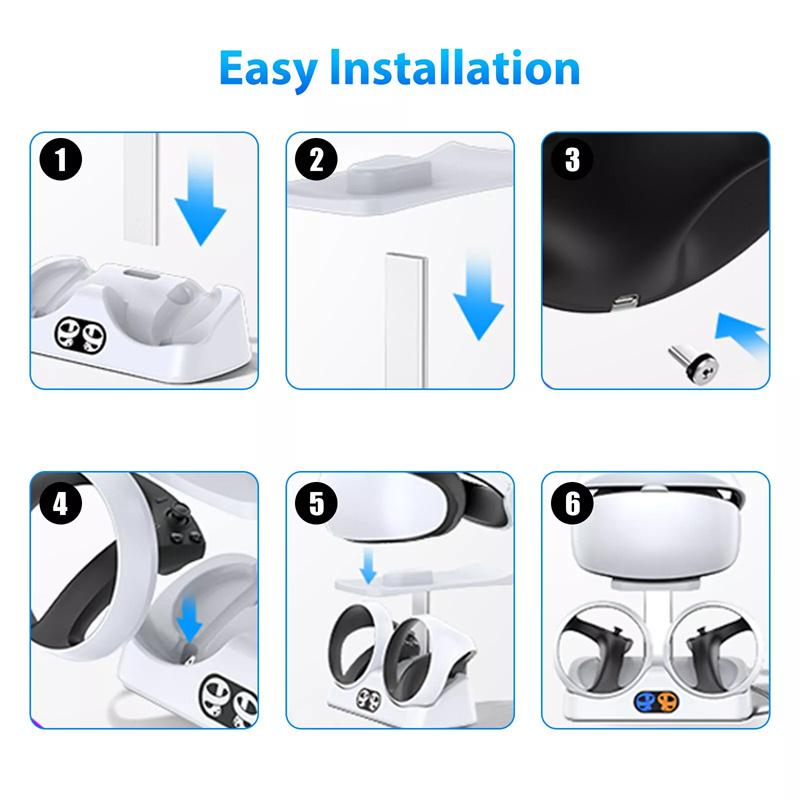 Easy Installation

1

2

3

4

5

6