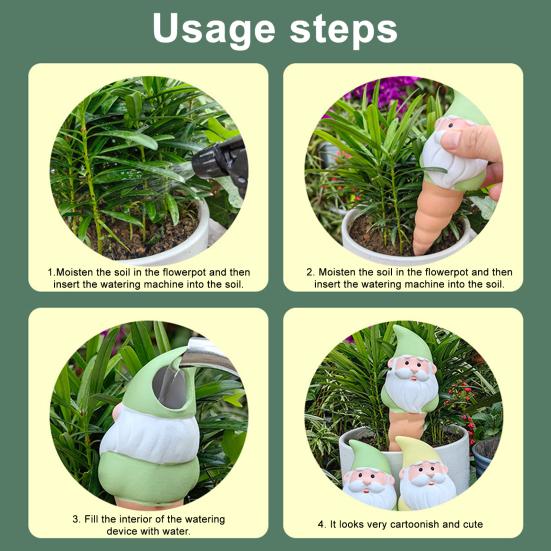 Usage steps

1.Moisten the soil in the flowerpot and then insert the watering machine into the soil.

2. Moisten the soil in the flowerpot and then insert the watering machine into the soil.

3. Fill the interior of the watering device with water.

4. It looks very cartoonish and cute