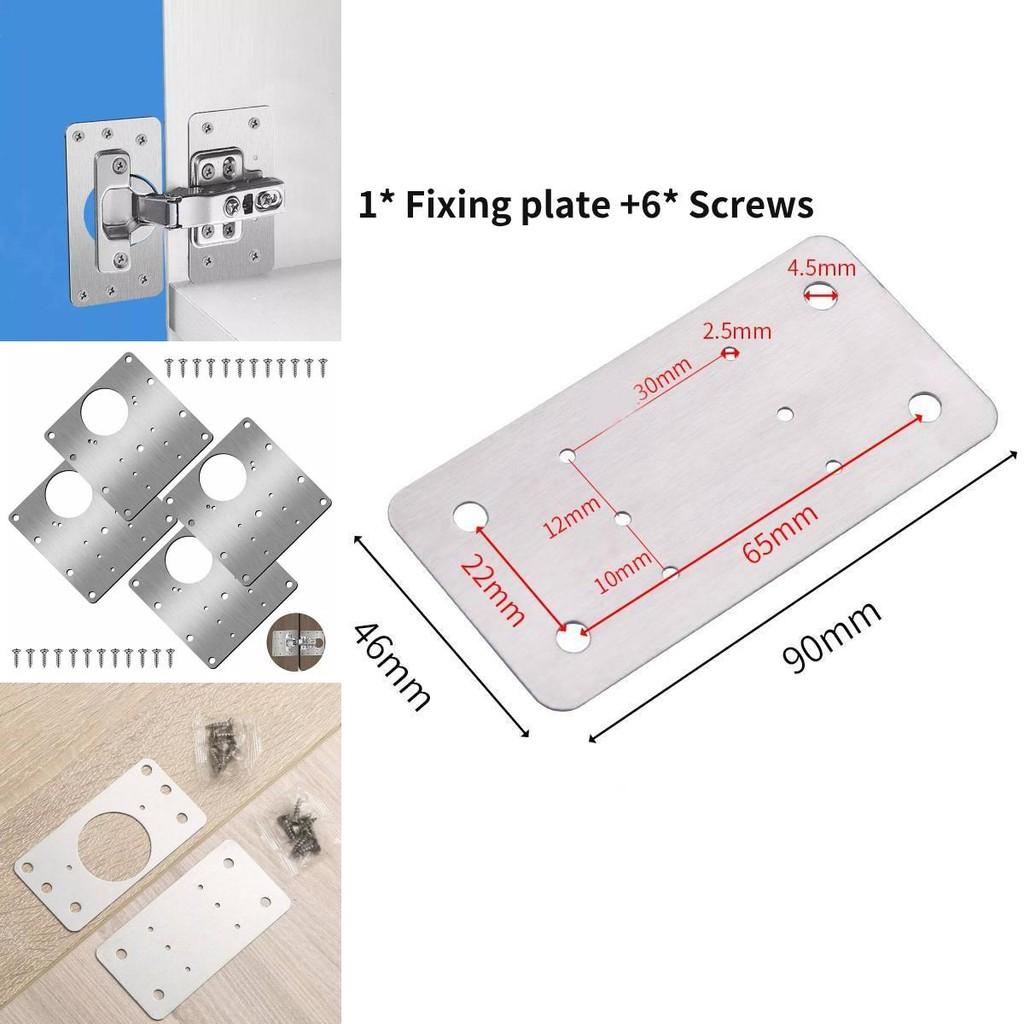 1* Fixing plate +6* Screws

4.5mm

2.5mm

30mm

12mm

10mm

65mm

22mm

46mm

90mm