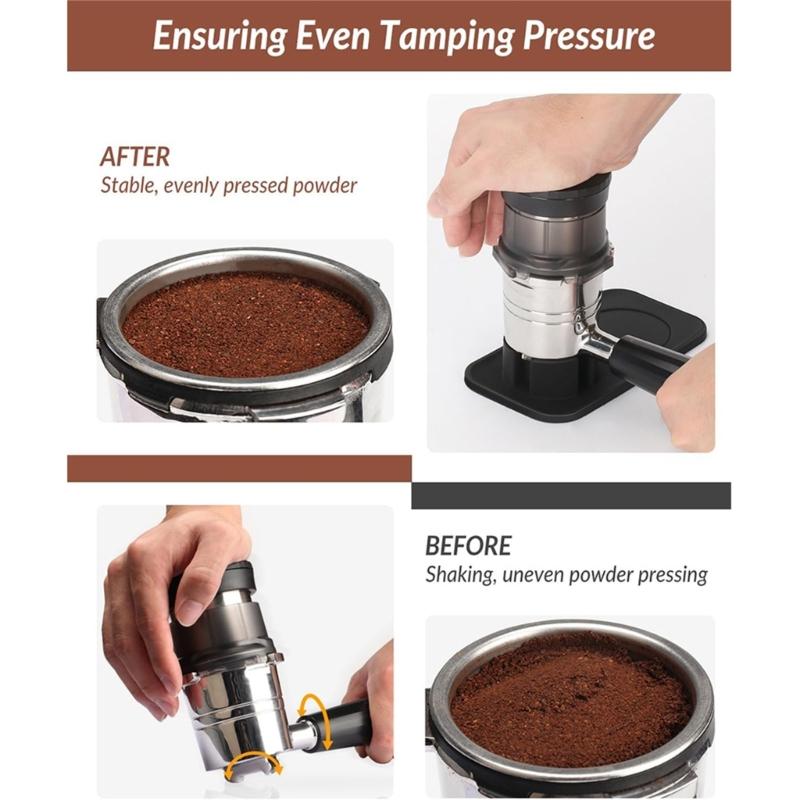 Ensuring Even Tamping Pressure

AFTER
Stable, evenly pressed powder

BEFORE
Shaking, uneven powder pressing