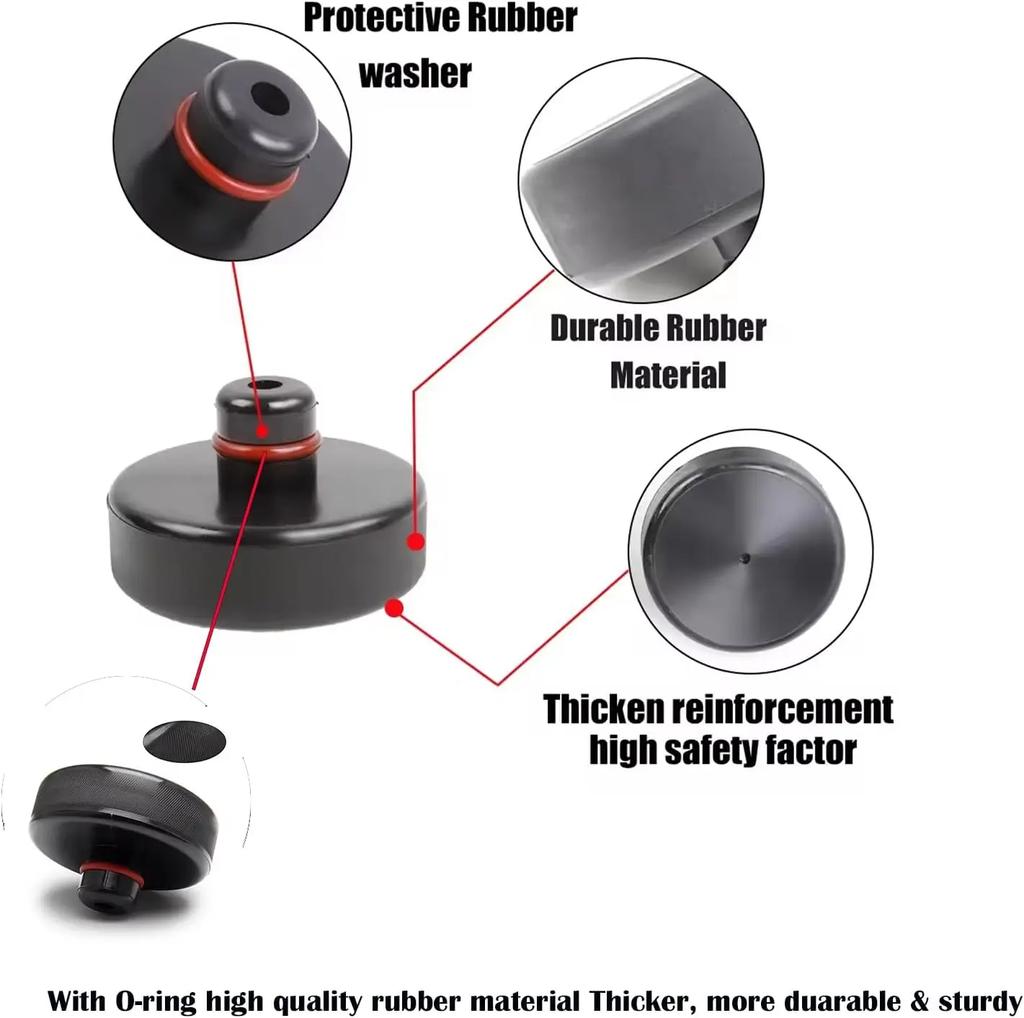 Protective Rubber washer

Durable Rubber Material

Thicken reinforcement high safety factor

With O-ring high quality rubber material Thicker, more duarable & sturdy