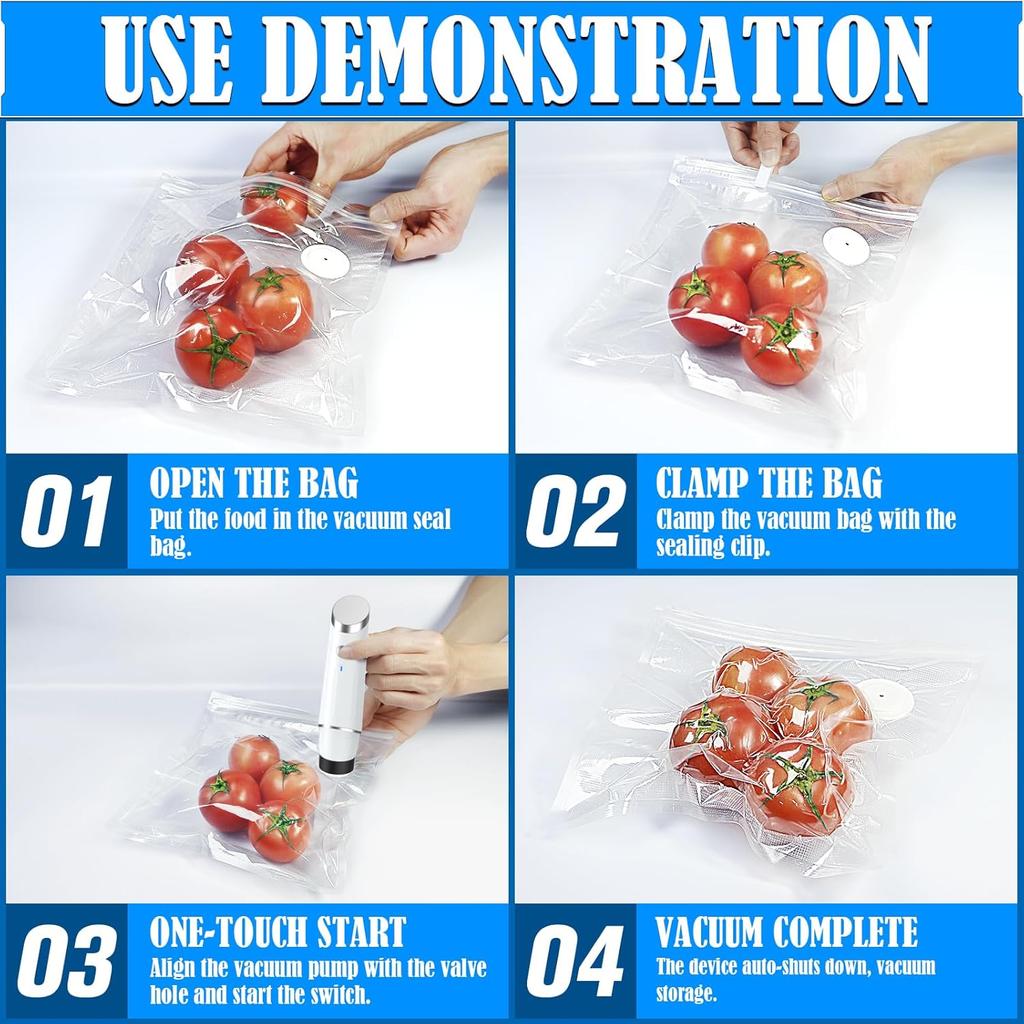 USE DEMONSTRATION

01

OPEN THE BAG

Put the food in the vacuum seal bag.

02

CLAMP THE BAG

Clamp the vacuum bag with the sealing clip.

03

ONE-TOUCH START

Align the vacuum pump with the valve hole and start the switch.

04

VACUUM COMPLETE

The device auto-shuts down, vacuum storage.