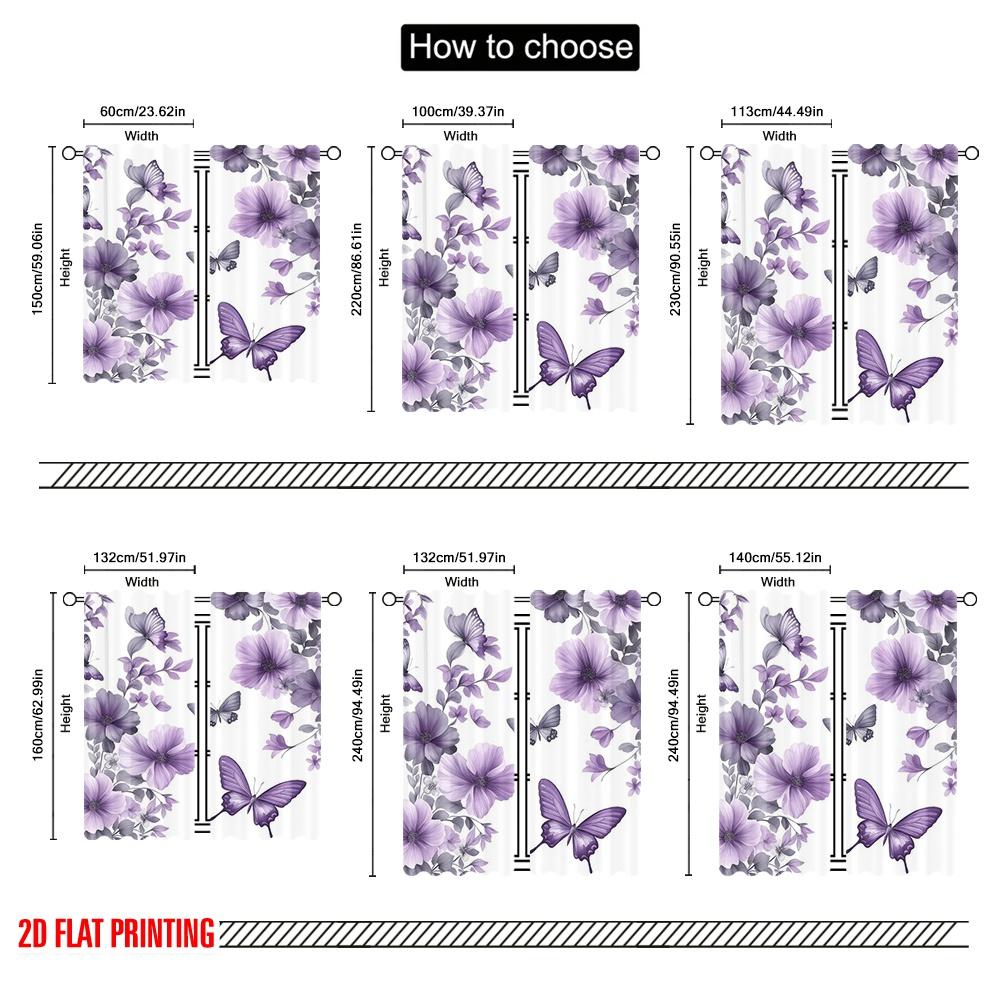 How to choose

60cm/23.62in
Width
150cm/59.06in
Height

100cm/39.37in
Width
220cm/86.61in
Height

113cm/44.49in
Width
230cm/90.55in
Height

132cm/51.97in
Width
160cm/62.99in
Height

132cm/51.97in
Width
240cm/94.49in
Height

140cm/55.12in
Width
240cm/94.49in
Height

2D FLAT PRINTING