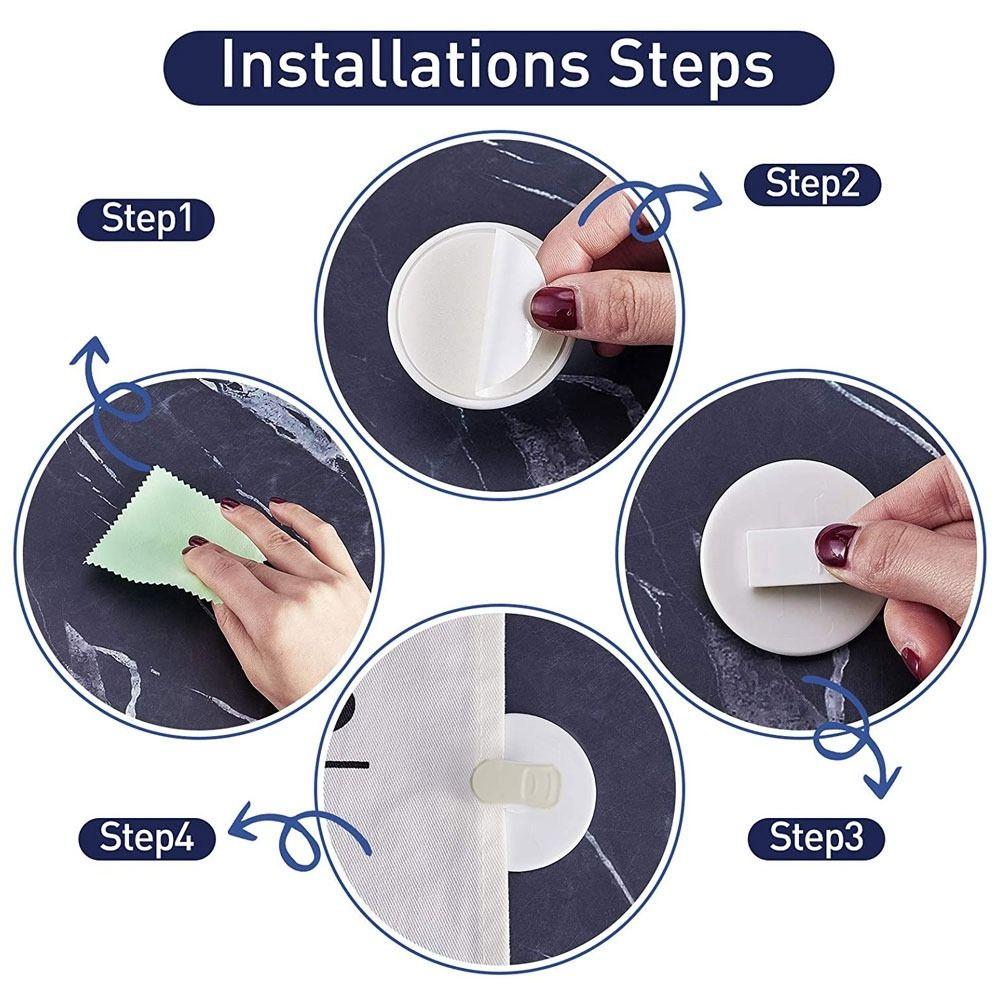 Installations Steps

Step1

Step2

Step3

Step4