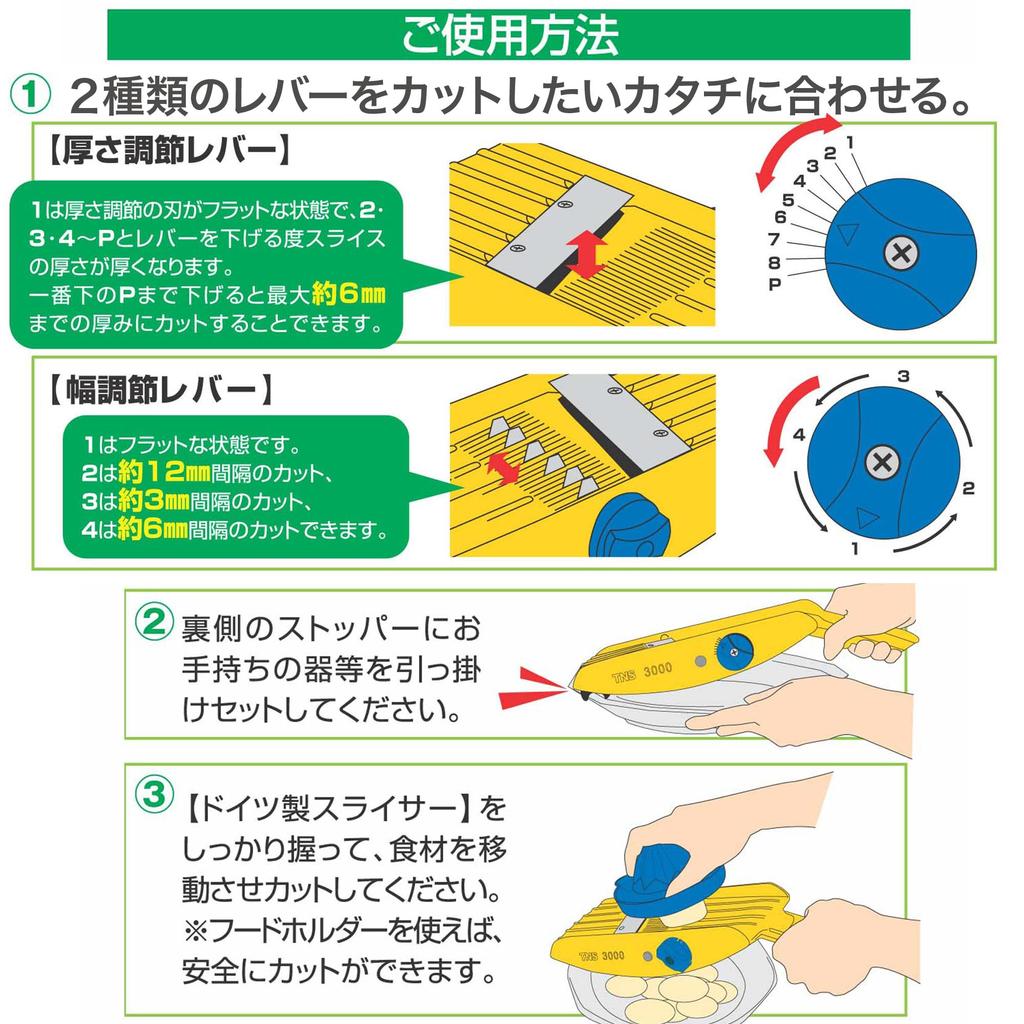 ご使用方法

① ２種類のレバーをカットしたいカタチに合わせる。

【厚さ調節レバー】

１は厚さ調節の刃がフラットな状態で、２・３・４～Ｐとレバーを下げる度スライスの厚さが厚くなります。
一番下のＰまで下げると最大約６㎜までの厚みにカットすることできます。

1
2
3
4
5
6
7
8
P

【幅調節レバー】

１はフラットな状態です。
２は約１２㎜間隔のカット、
３は約３㎜間隔のカット、
４は約６㎜間隔のカットできます。

3
4
2
1

② 裏側のストッパーにお手持ちの器等を引っ掛けセットしてください。

TNS 3000

③ 【ドイツ製スライサー】をしっかり握って、食材を移動させカットしてください。
※フードホルダーを使えば、安全にカットができます。

TNS 3000