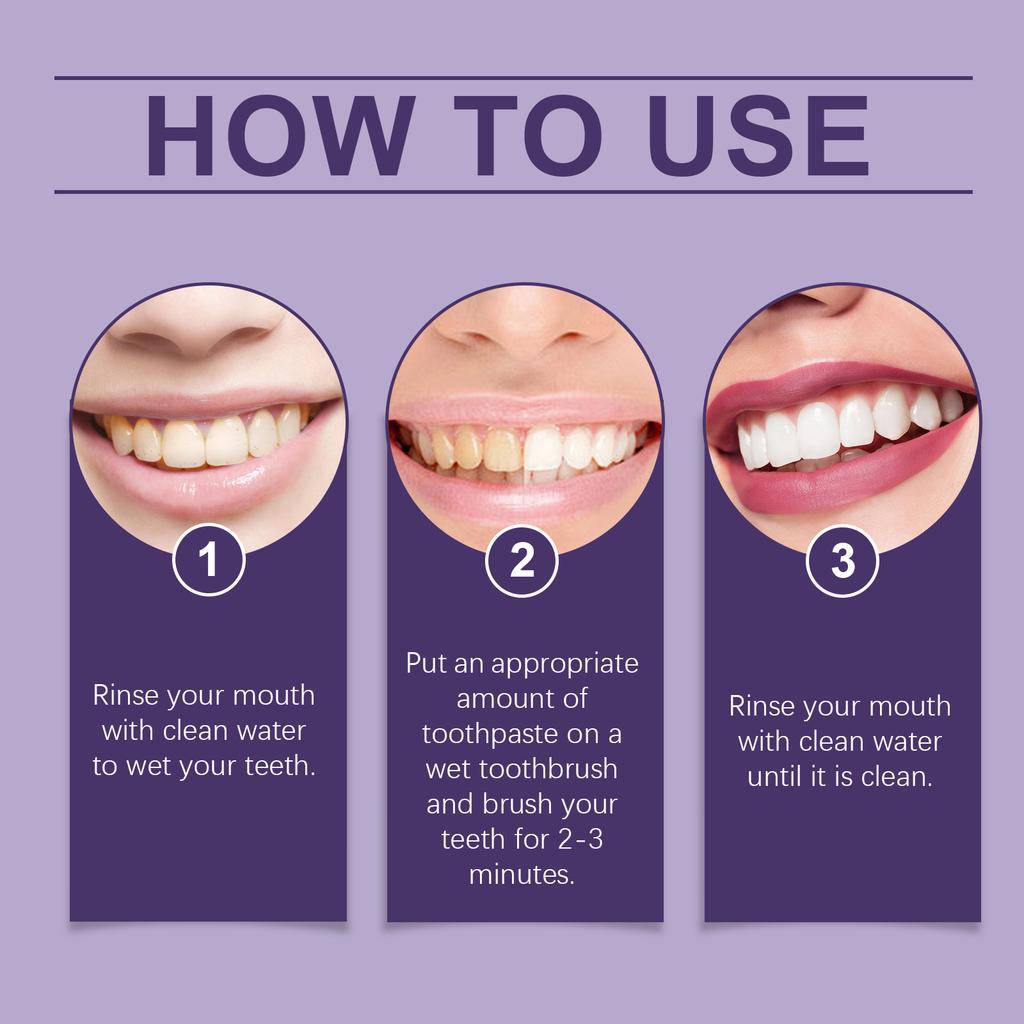 HOW TO USE

1

Rinse your mouth with clean water to wet your teeth.

2

Put an appropriate amount of toothpaste on a wet toothbrush and brush your teeth for 2-3 minutes.

3

Rinse your mouth with clean water until it is clean.