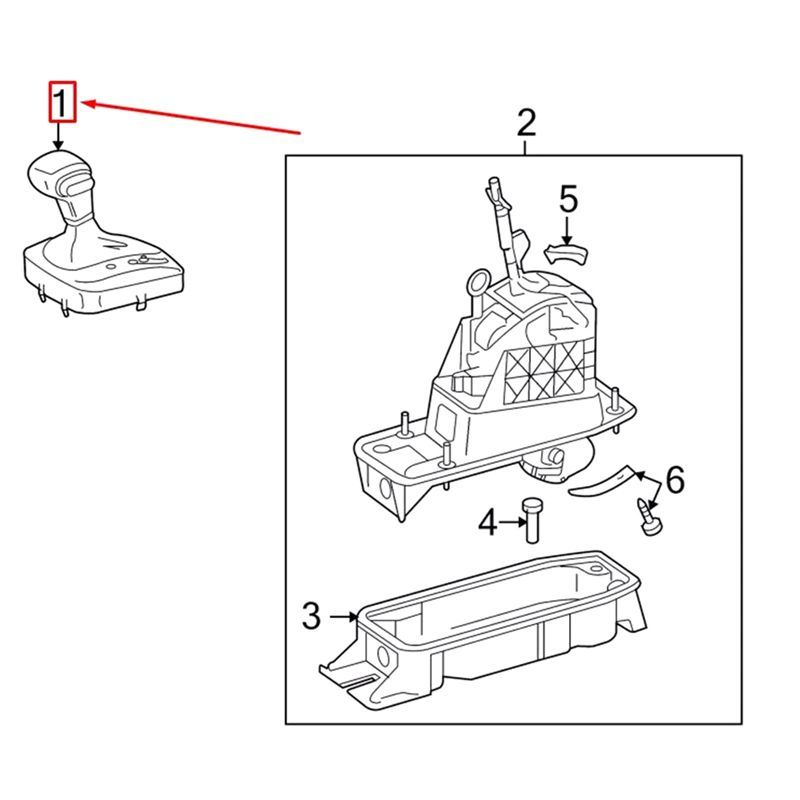 1
2
5
6
4
3