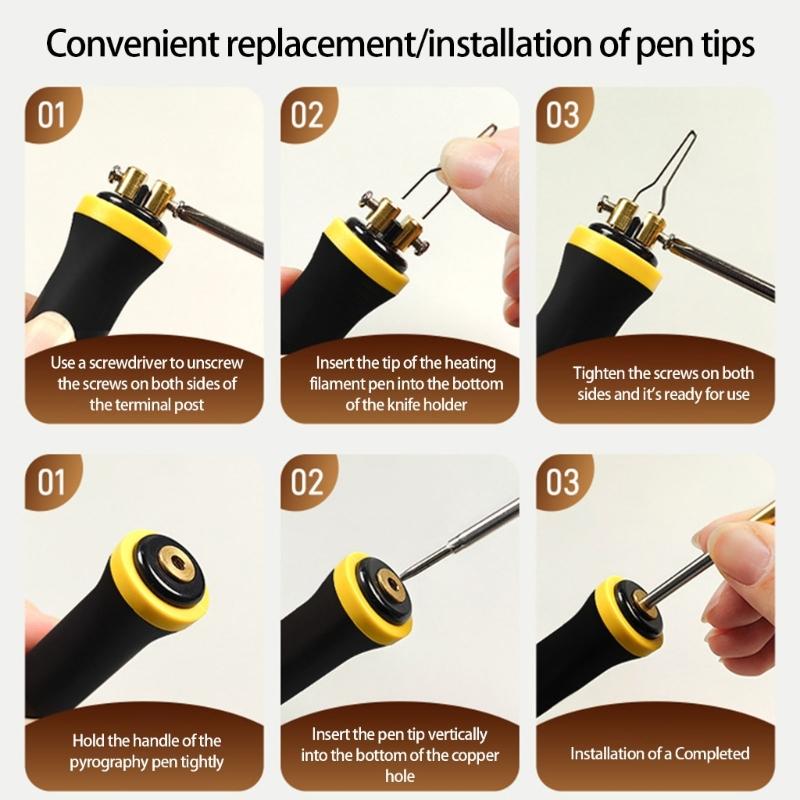 Convenient replacement/installation of pen tips

01

Use a screwdriver to unscrew the screws on both sides of the terminal post

02

Insert the tip of the heating filament pen into the bottom of the knife holder

03

Tighten the screws on both sides and it's ready for use

01

Hold the handle of the pyrography pen tightly

02

Insert the pen tip vertically into the bottom of the copper hole

03

Installation of a Completed