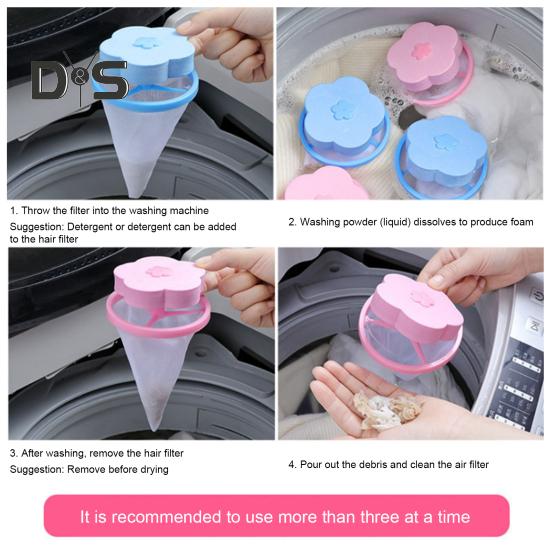 D&S

1. Throw the filter into the washing machine
Suggestion: Detergent or detergent can be added to the hair filter

2. Washing powder (liquid) dissolves to produce foam

3. After washing, remove the hair filter
Suggestion: Remove before drying

4. Pour out the debris and clean the air filter

It is recommended to use more than three at a time