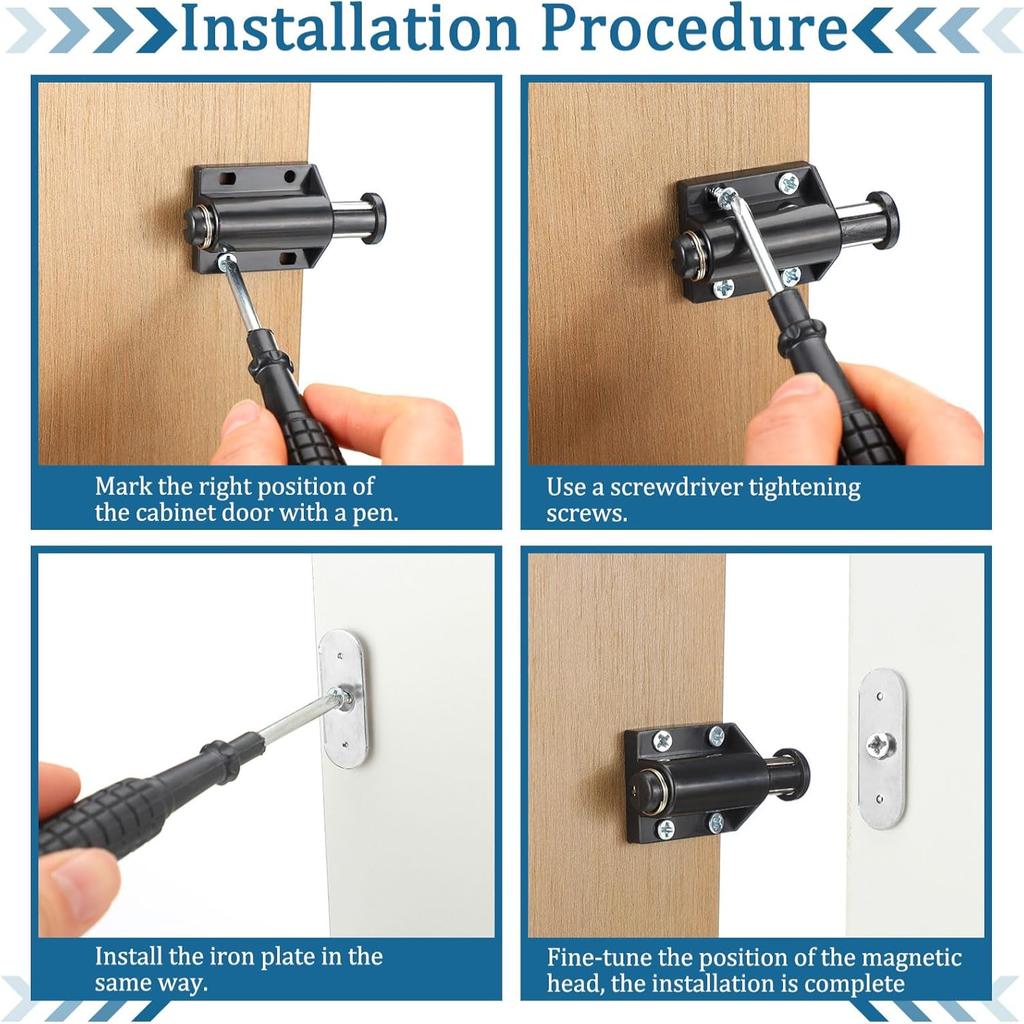 Installation Procedure

Mark the right position of the cabinet door with a pen.

Use a screwdriver tightening screws.

Install the iron plate in the same way.

Fine-tune the position of the magnetic head, the installation is complete