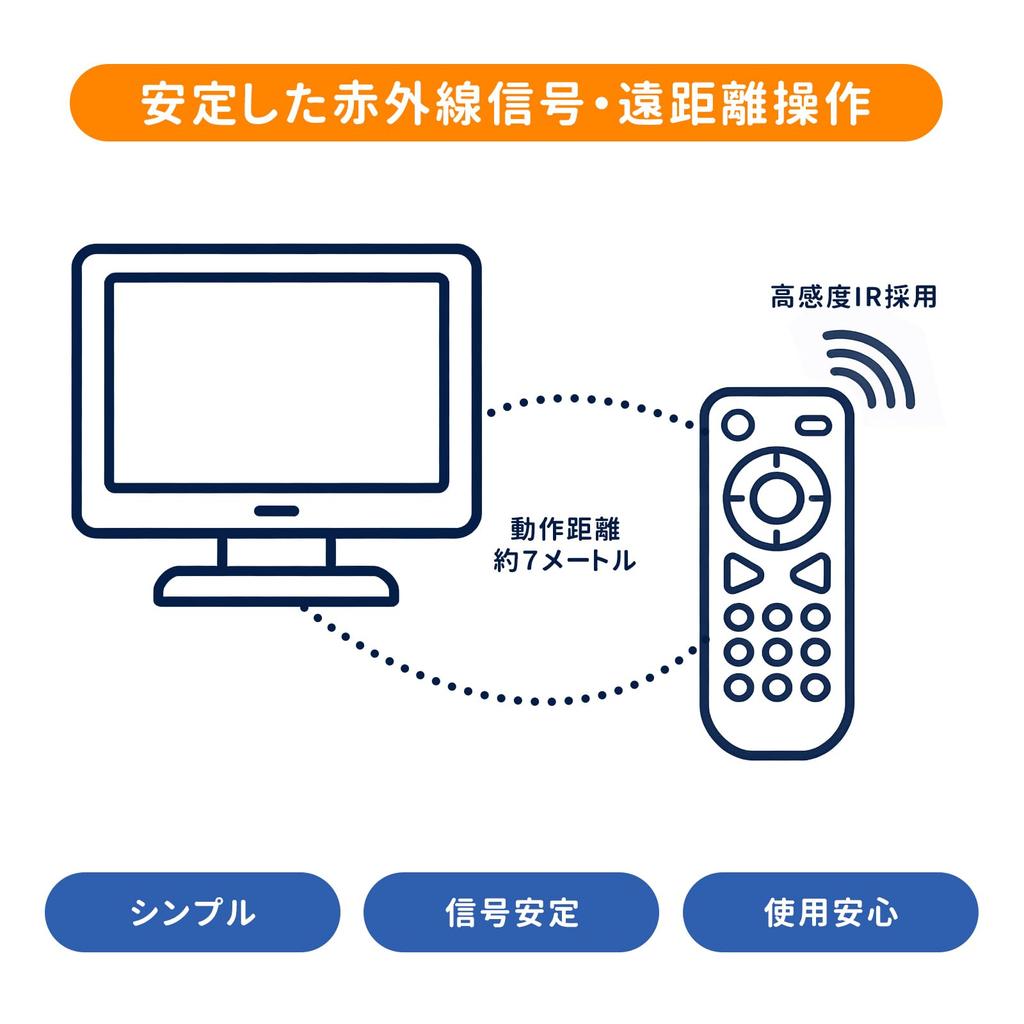 安定した赤外線信号・遠距離操作

高感度IR採用

動作距離
約7メートル

シンプル

信号安定

使用安心