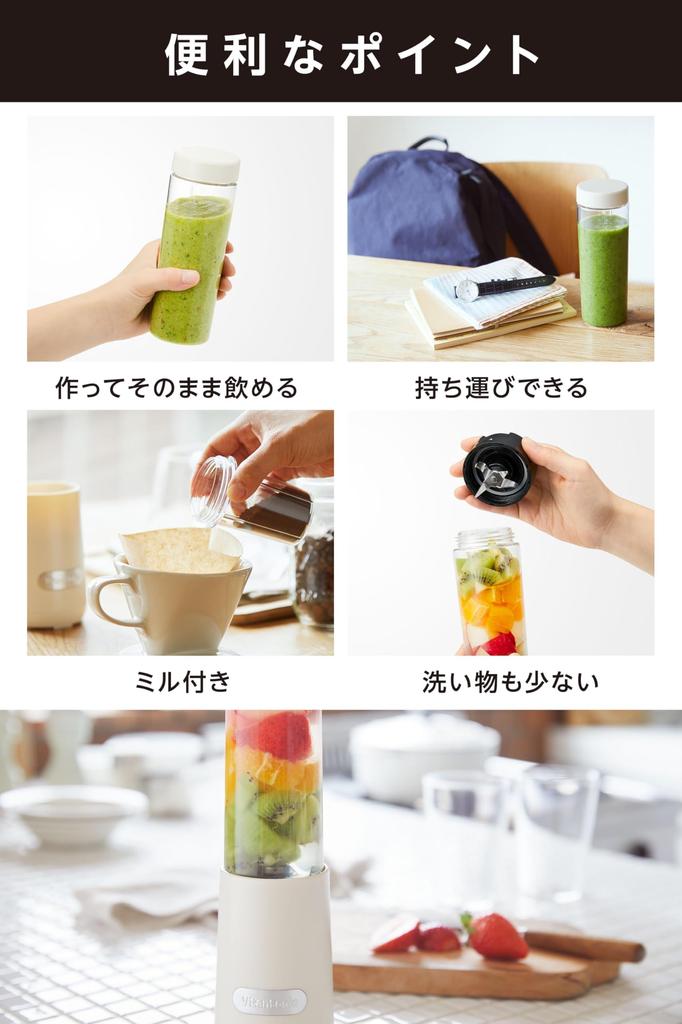 便利なポイント

作ってそのまま飲める

持ち運びできる

ミル付き

洗い物も少ない

Vitantonio