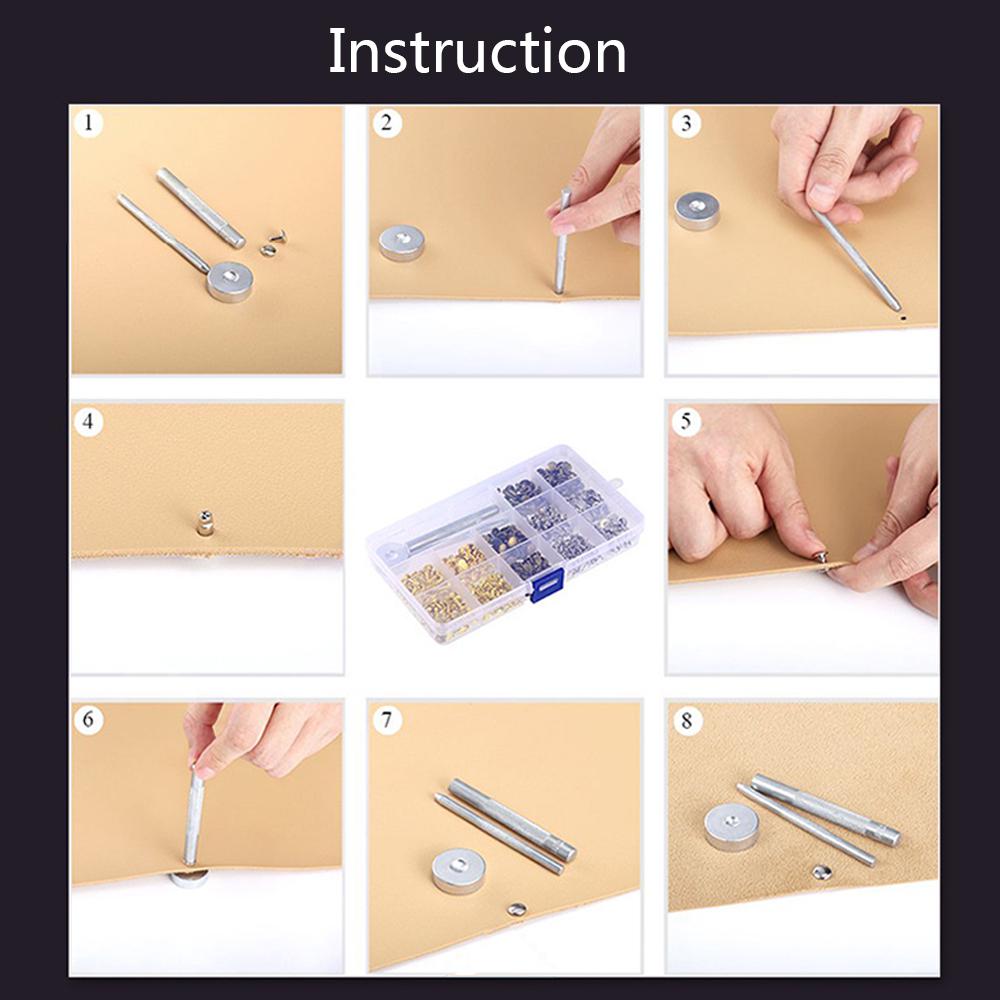 Instruction

1

2

3

4

5

6

7

8