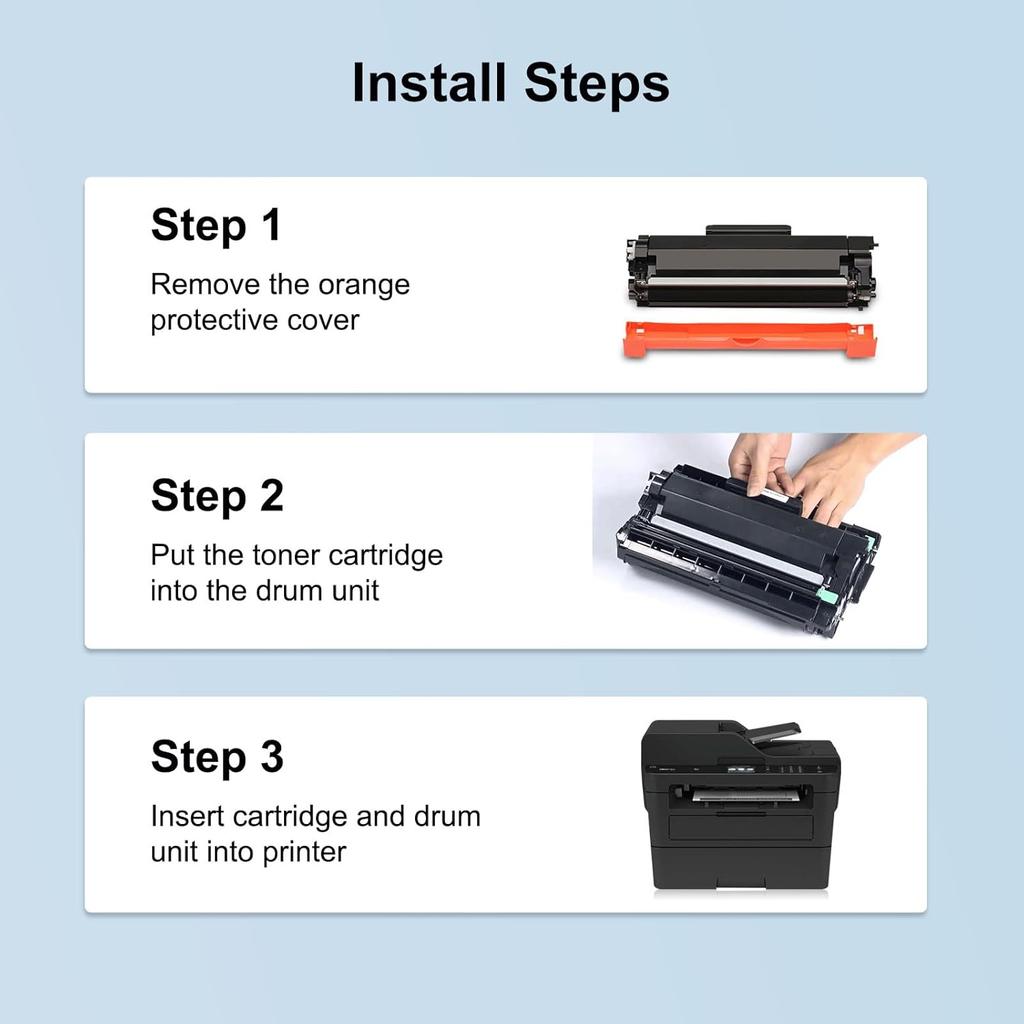 Install Steps

Step 1

Remove the orange protective cover

Step 2

Put the toner cartridge into the drum unit

Step 3

Insert cartridge and drum unit into printer