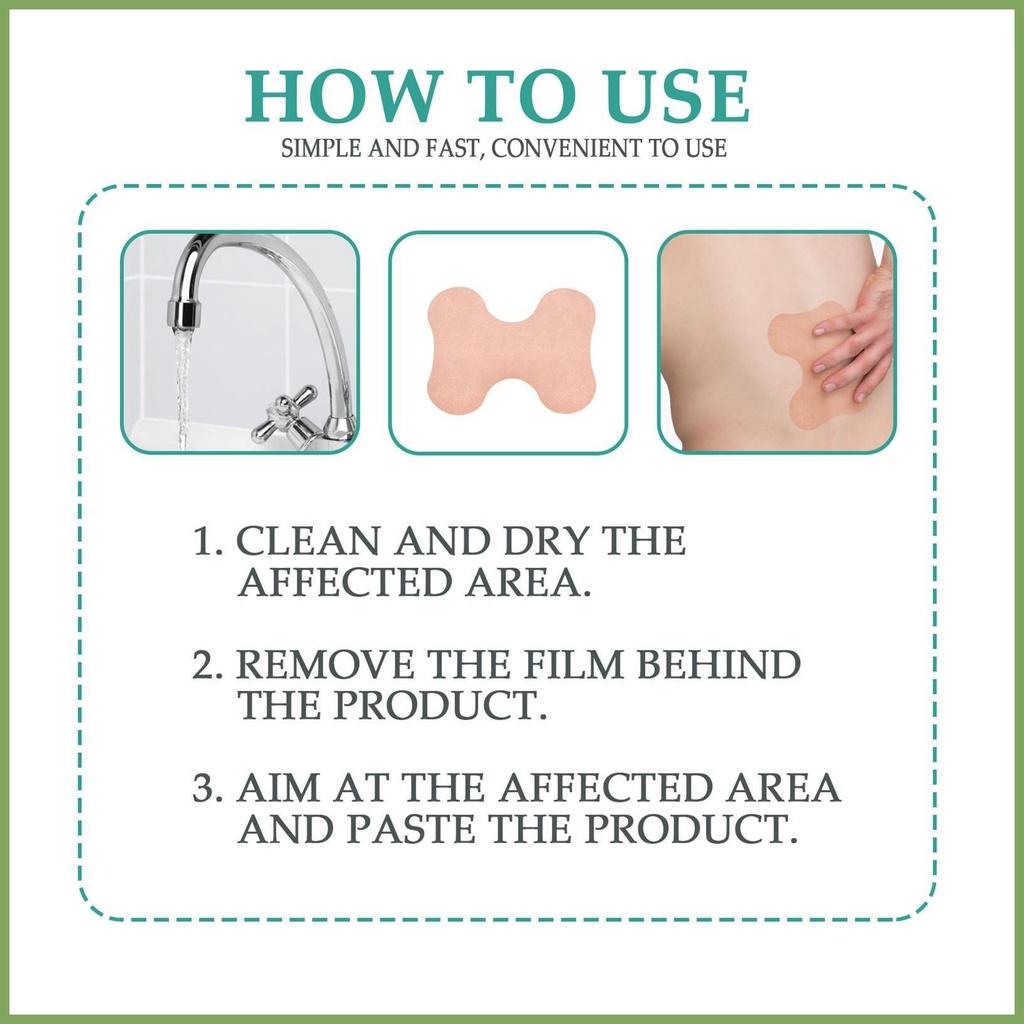 HOW TO USE
SIMPLE AND FAST, CONVENIENT TO USE

1. CLEAN AND DRY THE AFFECTED AREA.

2. REMOVE THE FILM BEHIND THE PRODUCT.

3. AIM AT THE AFFECTED AREA AND PASTE THE PRODUCT.