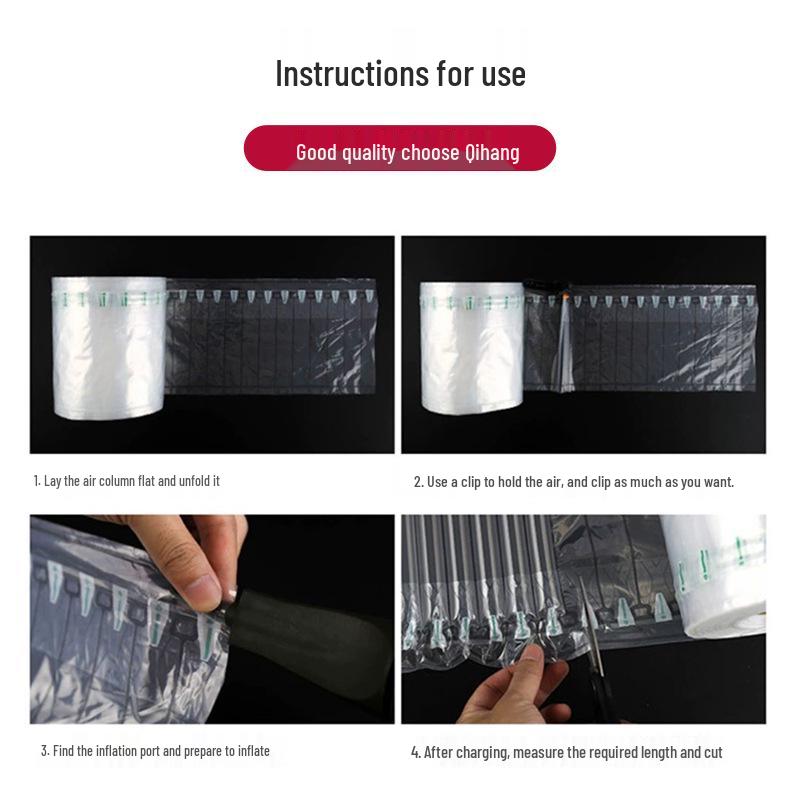 Instructions for use

Good quality choose Qihang

1. Lay the air column flat and unfold it

2. Use a clip to hold the air, and clip as much as you want.

3. Find the inflation port and prepare to inflate

4. After charging, measure the required length and cut