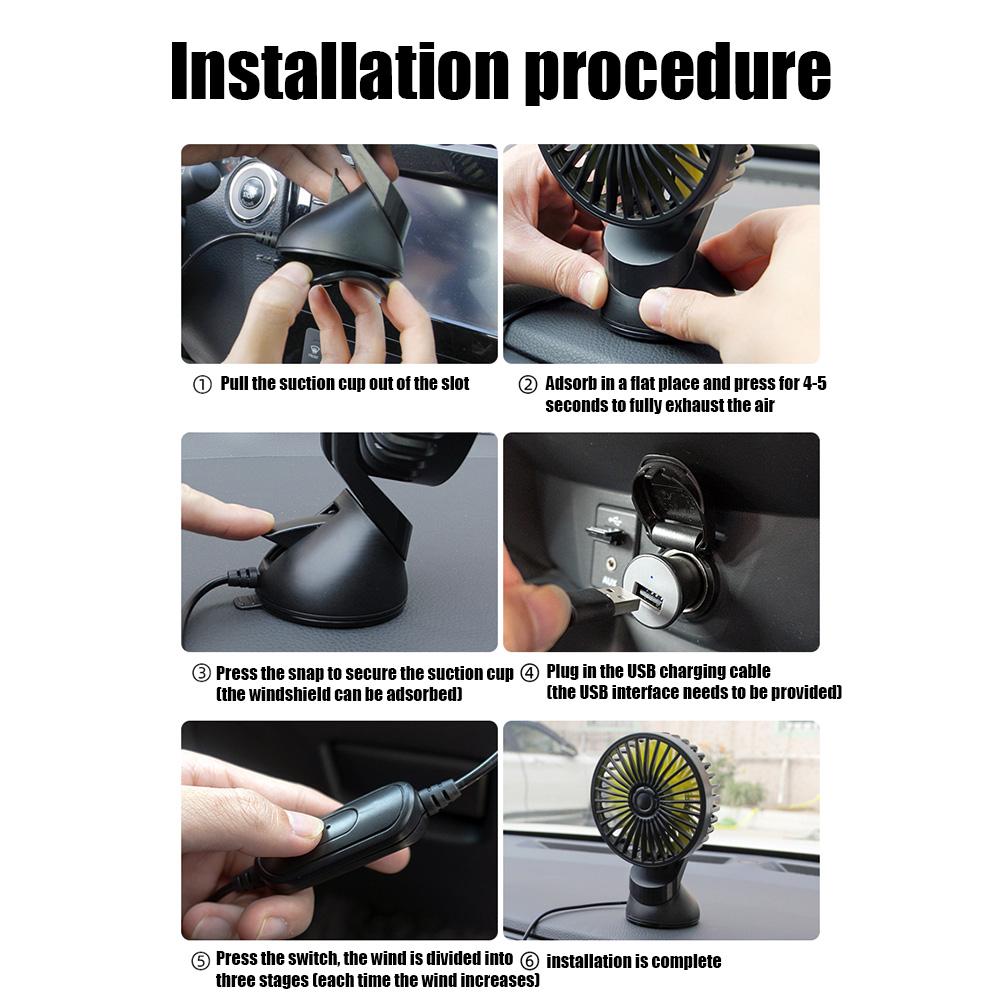 Installation procedure

① Pull the suction cup out of the slot

② Adsorb in a flat place and press for 4-5 seconds to fully exhaust the air

③ Press the snap to secure the suction cup (the windshield can be adsorbed)

④ Plug in the USB charging cable (the USB interface needs to be provided)

⑤ Press the switch, the wind is divided into three stages (each time the wind increases)

⑥ installation is complete