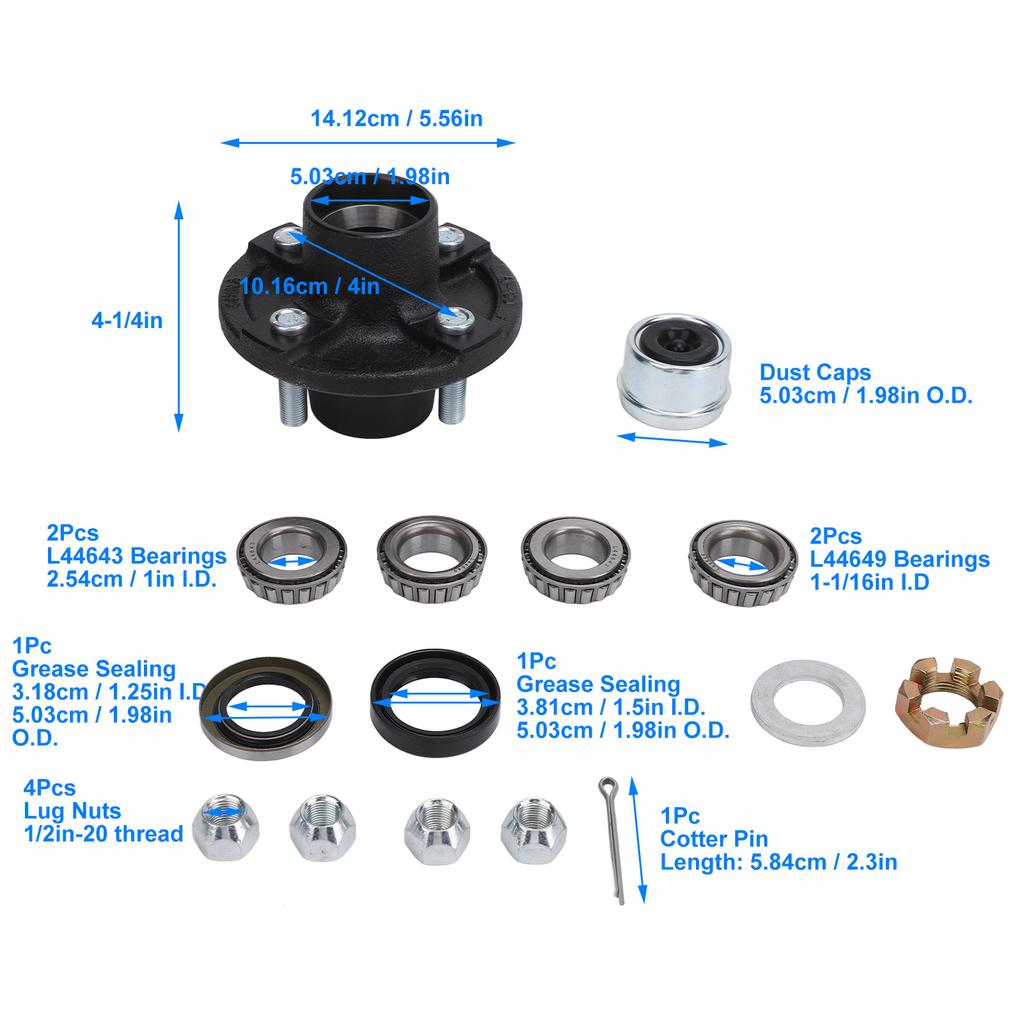 14.12cm / 5.56in

5.03cm / 1.98in

10.16cm / 4in

4-1/4in

Dust Caps
5.03cm / 1.98in O.D.

2Pcs
L44643 Bearings
2.54cm / 1in I.D.

2Pcs
L44649 Bearings
1-1/16in I.D

1Pc
Grease Sealing
3.18cm / 1.25in I.D
5.03cm / 1.98in O.D.

1Pc
Grease Sealing
3.81cm / 1.5in I.D.
5.03cm / 1.98in O.D.

4Pcs
Lug Nuts
1/2in-20 thread

1Pc
Cotter Pin
Length: 5.84cm / 2.3in