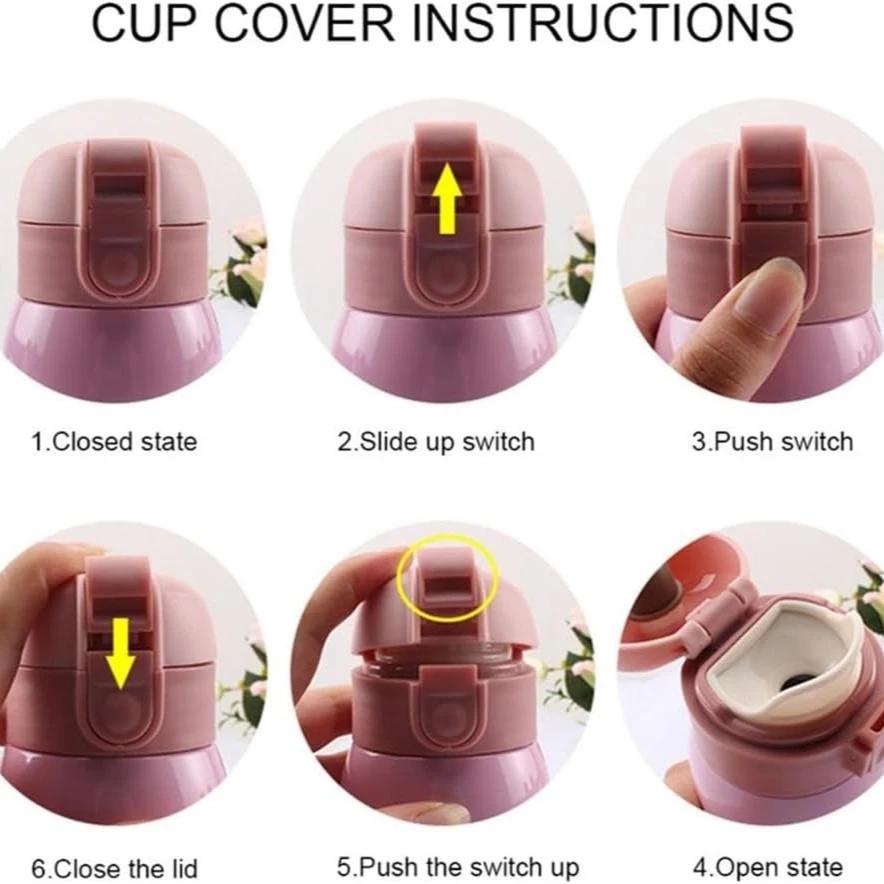 CUP COVER INSTRUCTIONS

1.Closed state

2.Slide up switch

3.Push switch

6.Close the lid

5.Push the switch up

4.Open state