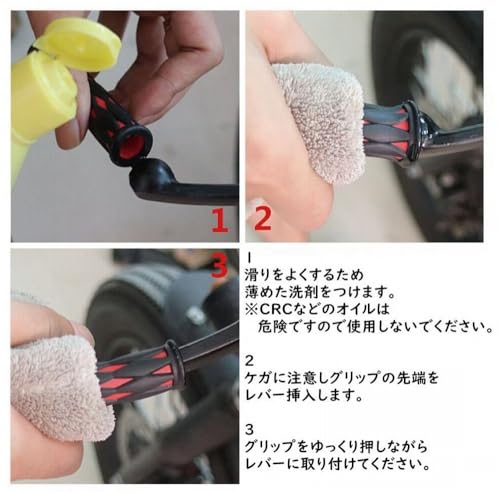 1

2

3

1
滑りをよくするため
薄めた洗剤をつけます。
※CRCなどのオイルは
危険ですので使用しないでください。

2
ケガに注意しグリップの先端を
レバー挿入します。

3
グリップをゆっくり押しながら
レバーに取り付けてください。