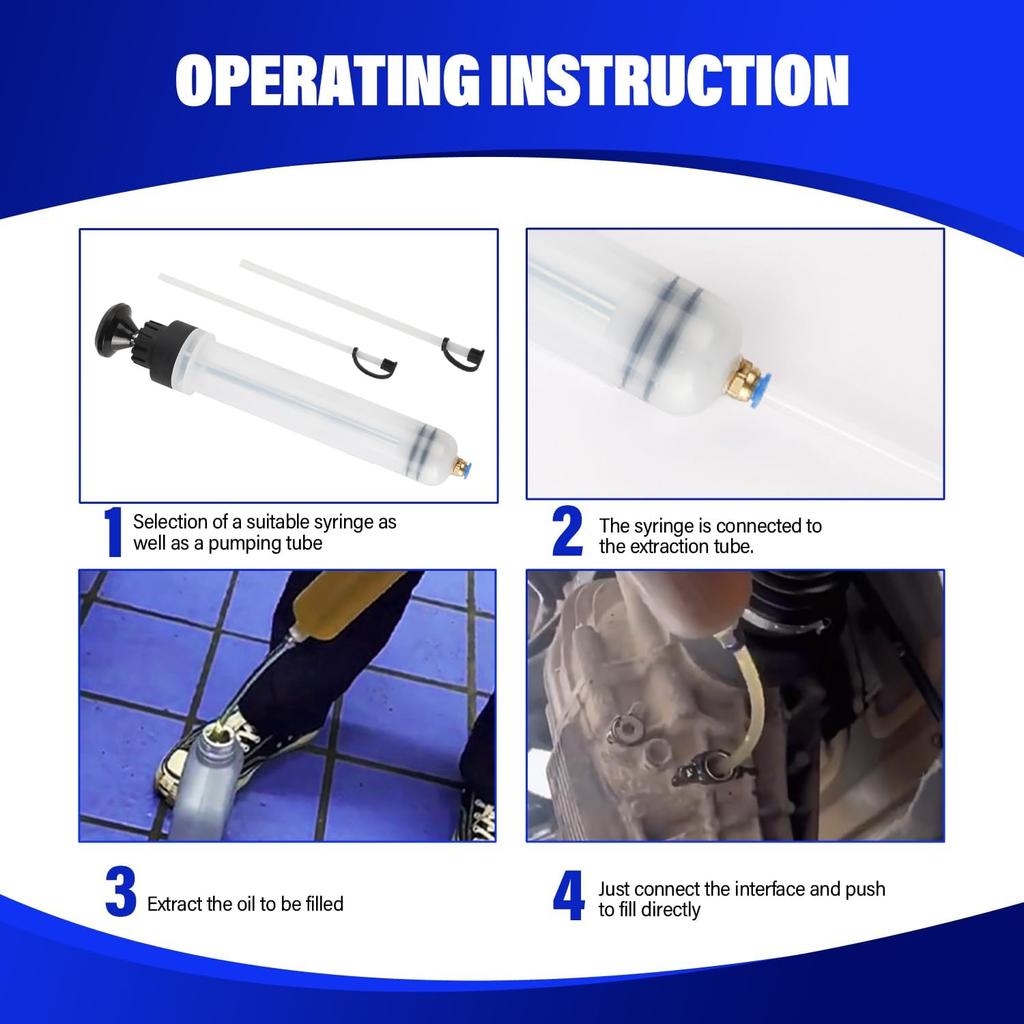 OPERATING INSTRUCTION

1 Selection of a suitable syringe as well as a pumping tube

2 The syringe is connected to the extraction tube.

3 Extract the oil to be filled

4 Just connect the interface and push to fill directly