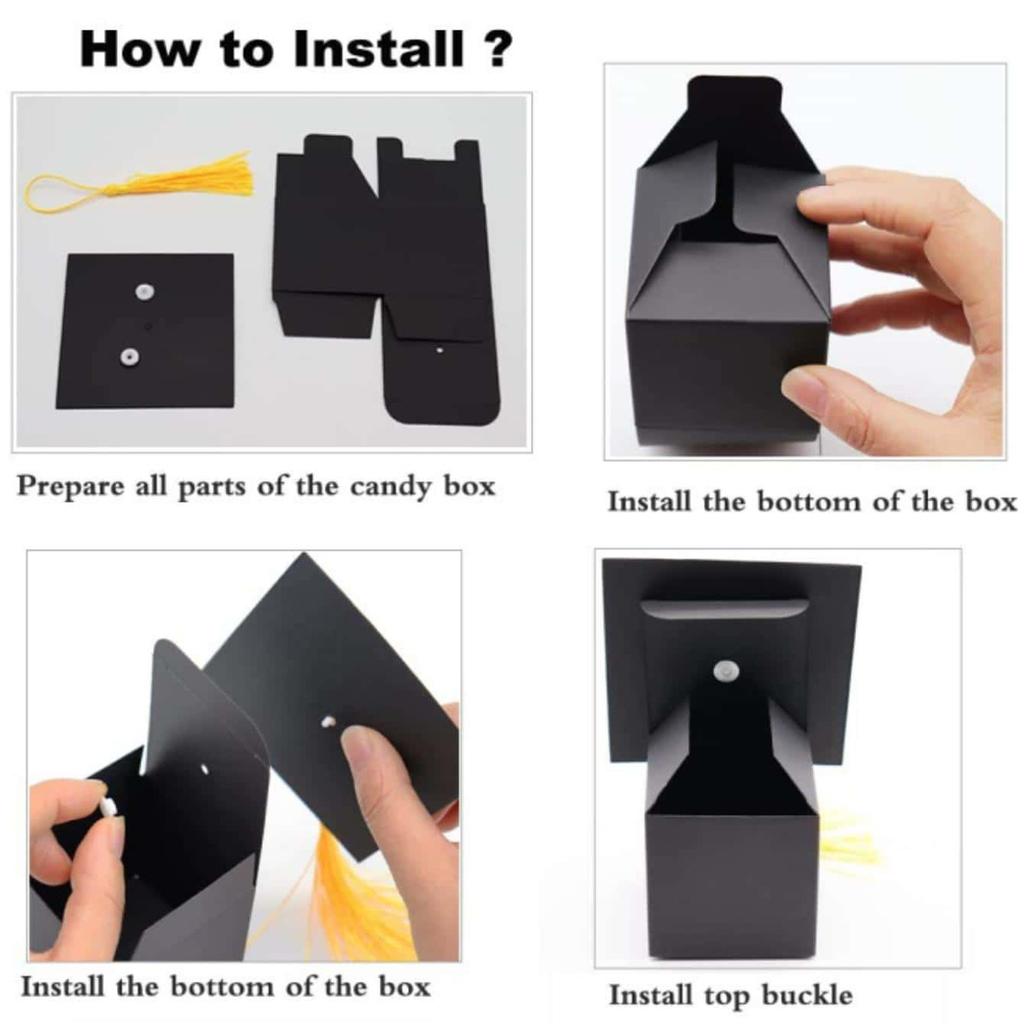 How to Install ?

Prepare all parts of the candy box

Install the bottom of the box

Install the bottom of the box

Install top buckle