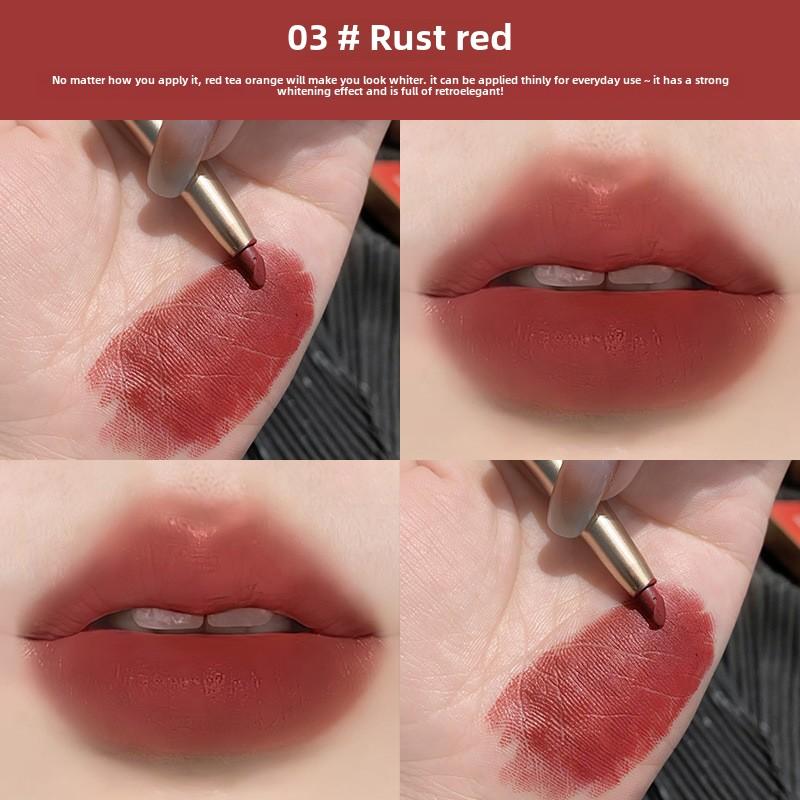 03 # Rust red

No matter how you apply it, red tea orange will make you look whiter. it can be applied thinly for everyday use ~ it has a strong whitening effect and is full of retroelegant!