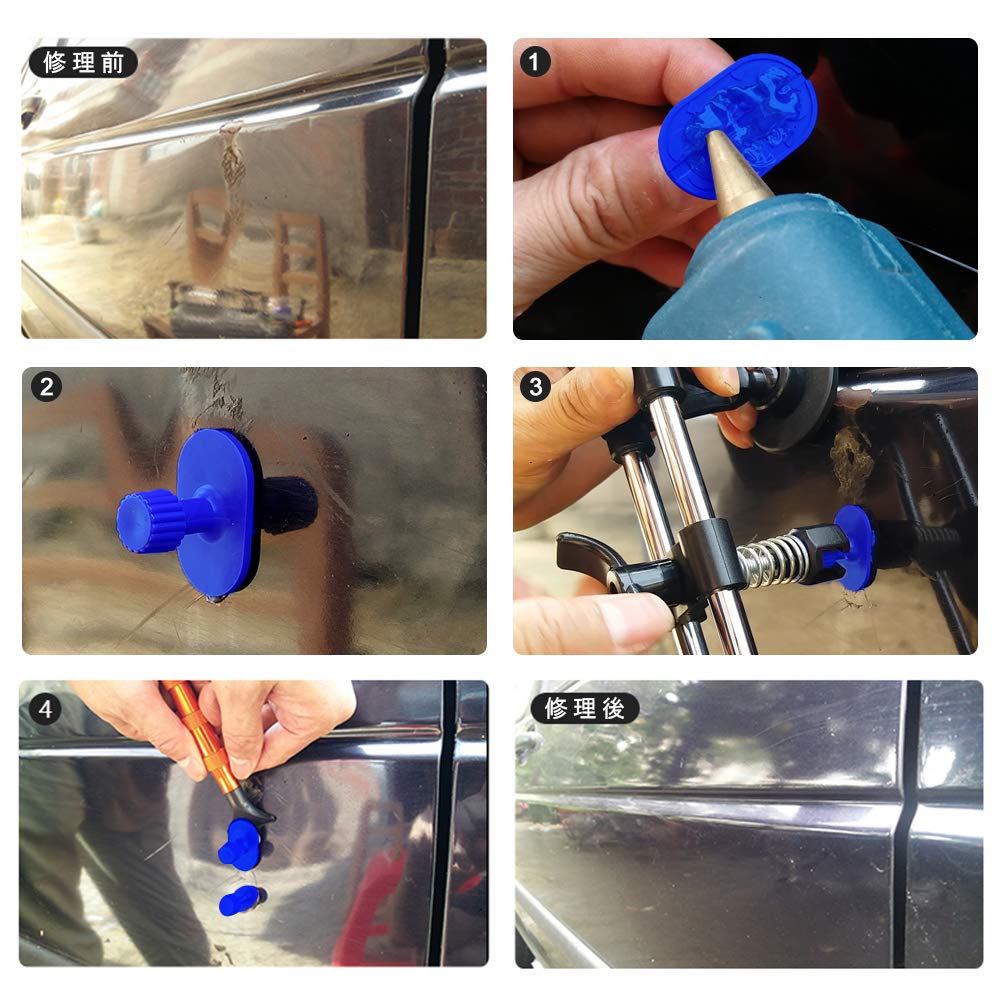 修理前

1

2

3

4

修理後