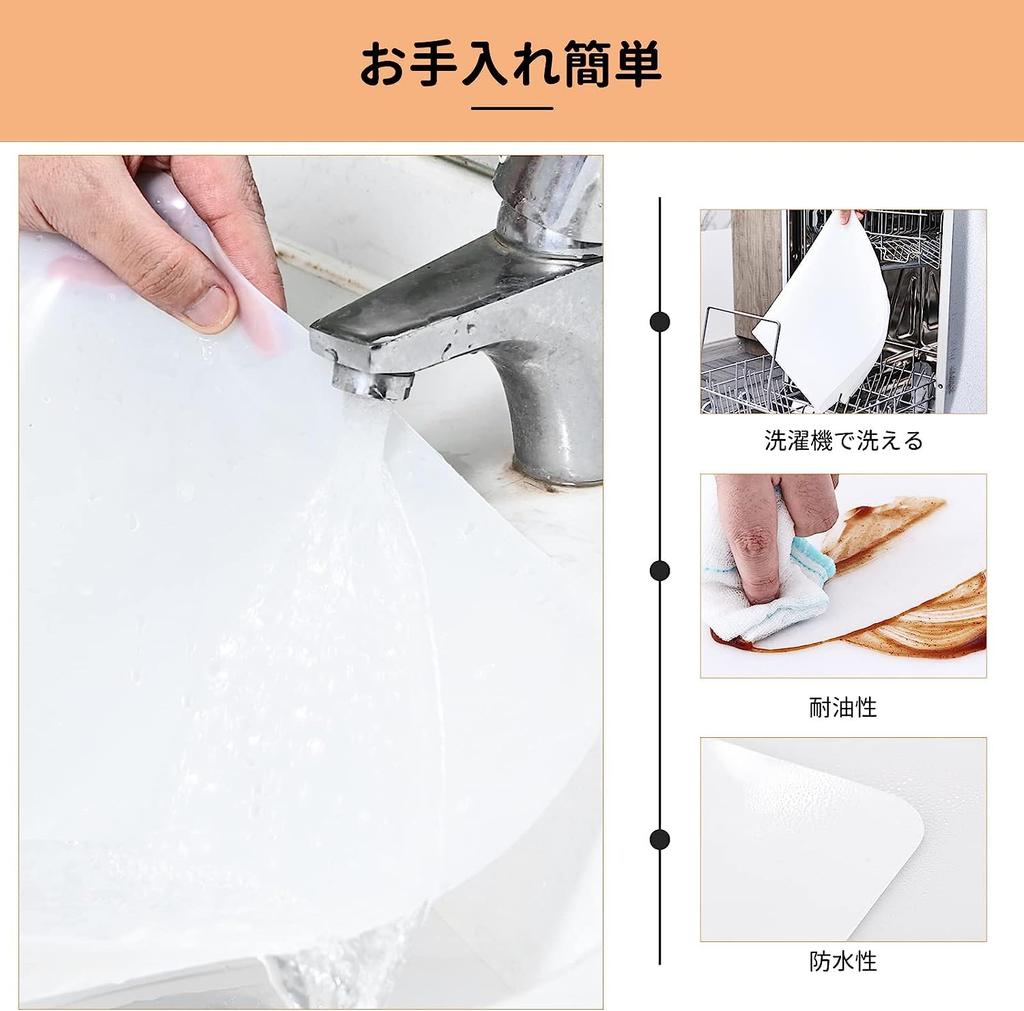 お手入れ簡単

洗濯機で洗える

耐油性

防水性