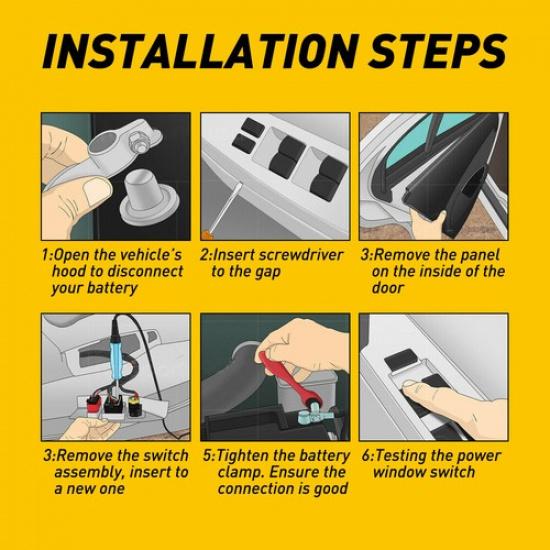 INSTALLATION STEPS

1:Open the vehicle's hood to disconnect your battery

2:Insert screwdriver to the gap

3:Remove the panel on the inside of the door

3:Remove the switch assembly, insert to a new one

5:Tighten the battery clamp. Ensure the connection is good

6:Testing the power window switch