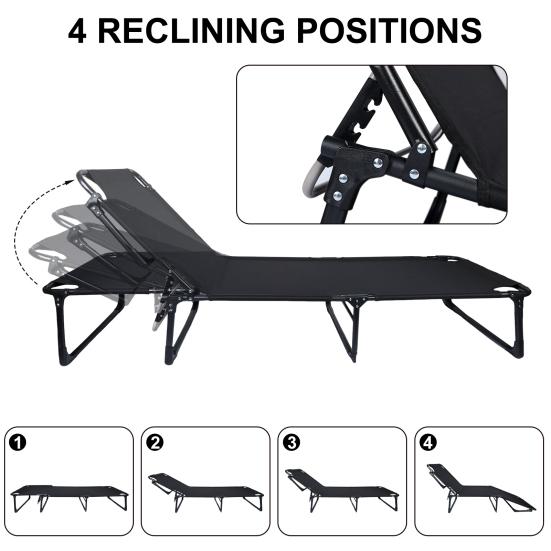 4 RECLINING POSITIONS

1

2

3

4