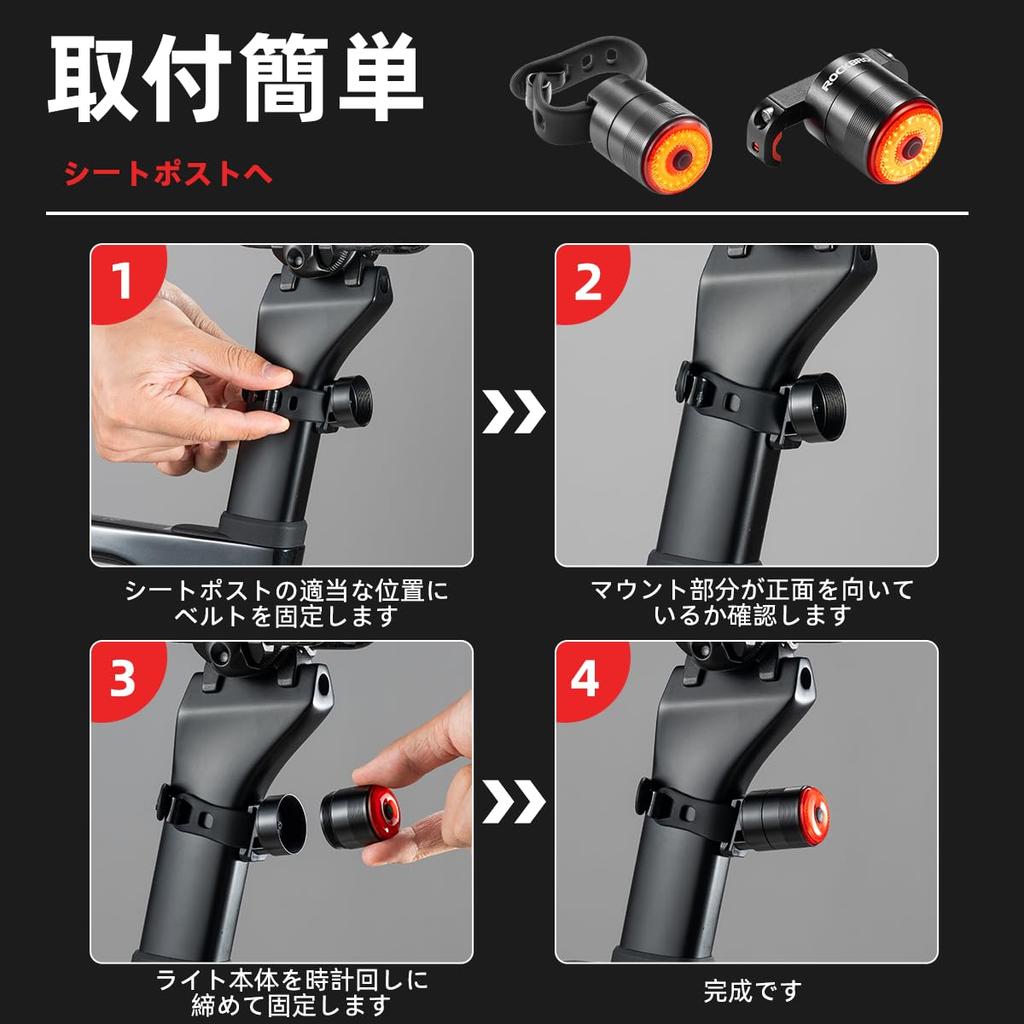 取付簡単

シートポストへ

ROCKBROS

1

シートポストの適当な位置にベルトを固定します

2

マウント部分が正面を向いているか確認します

3

ライト本体を時計回しに締めて固定します

4

完成です