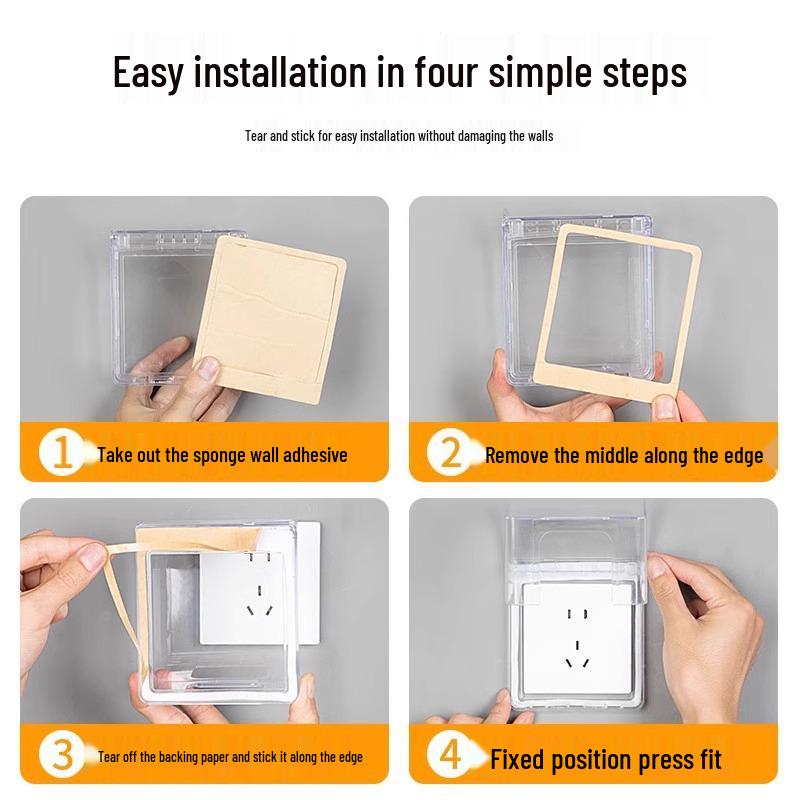 Easy installation in four simple steps

Tear and stick for easy installation without damaging the walls

1 Take out the sponge wall adhesive

2 Remove the middle along the edge

3 Tear off the backing paper and stick it along the edge

4 Fixed position press fit