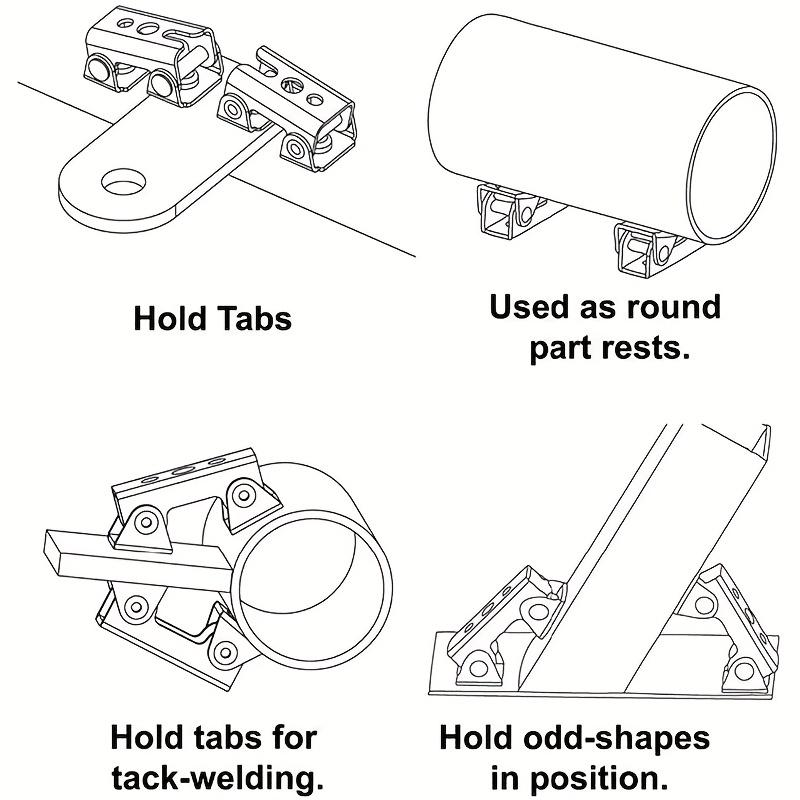 Hold Tabs

Used as round part rests.

Hold tabs for tack-welding.

Hold odd-shapes in position.